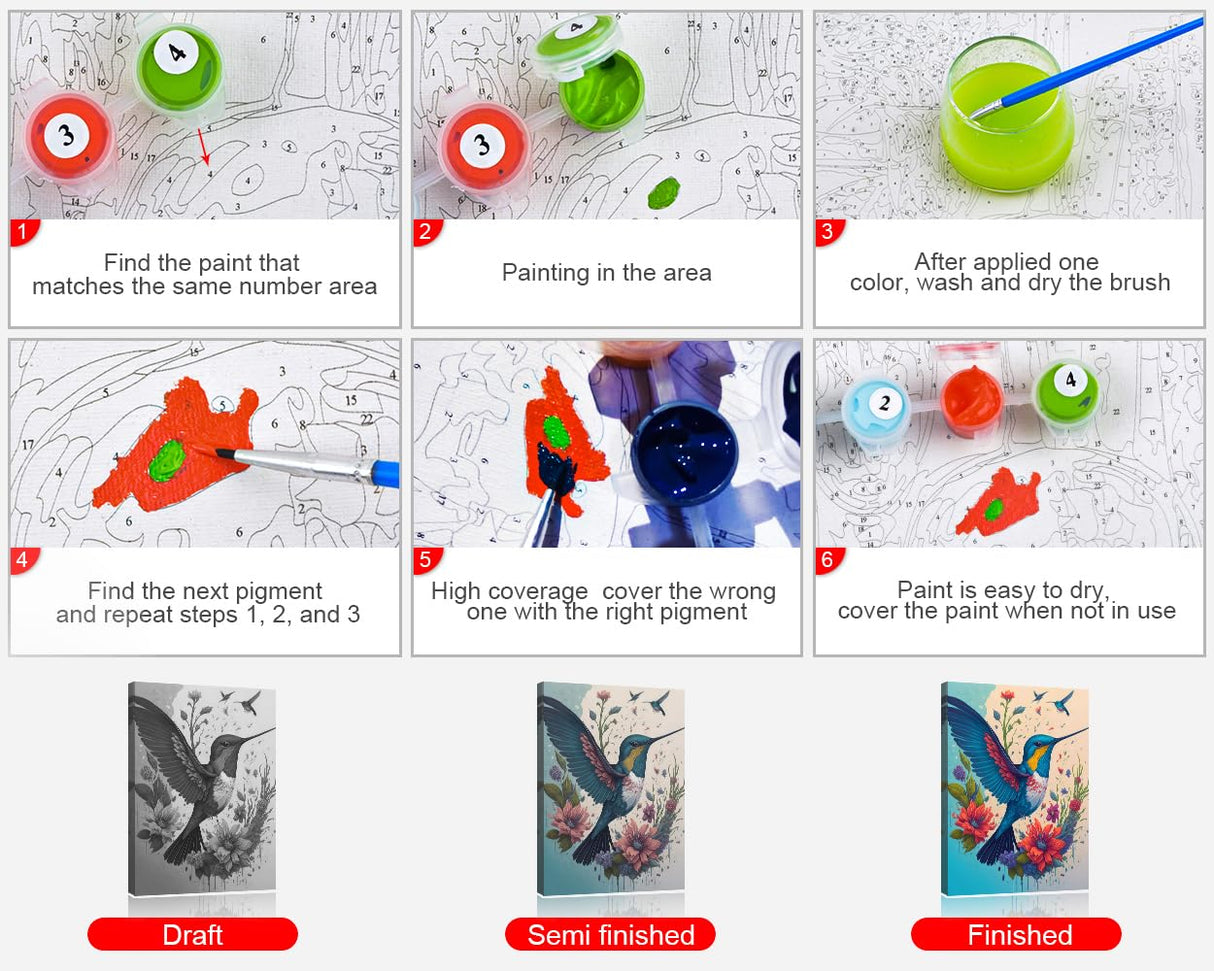 1
Find the paint that matches the same number area

2
Painting in the area

3
After applied one color, wash and dry the brush

4
Find the next pigment and repeat steps 1, 2, and 3

5
High coverage cover the wrong one with the right pigment

6
Paint is easy to dry, cover the paint when not in use

Draft

Semi finished

Finished