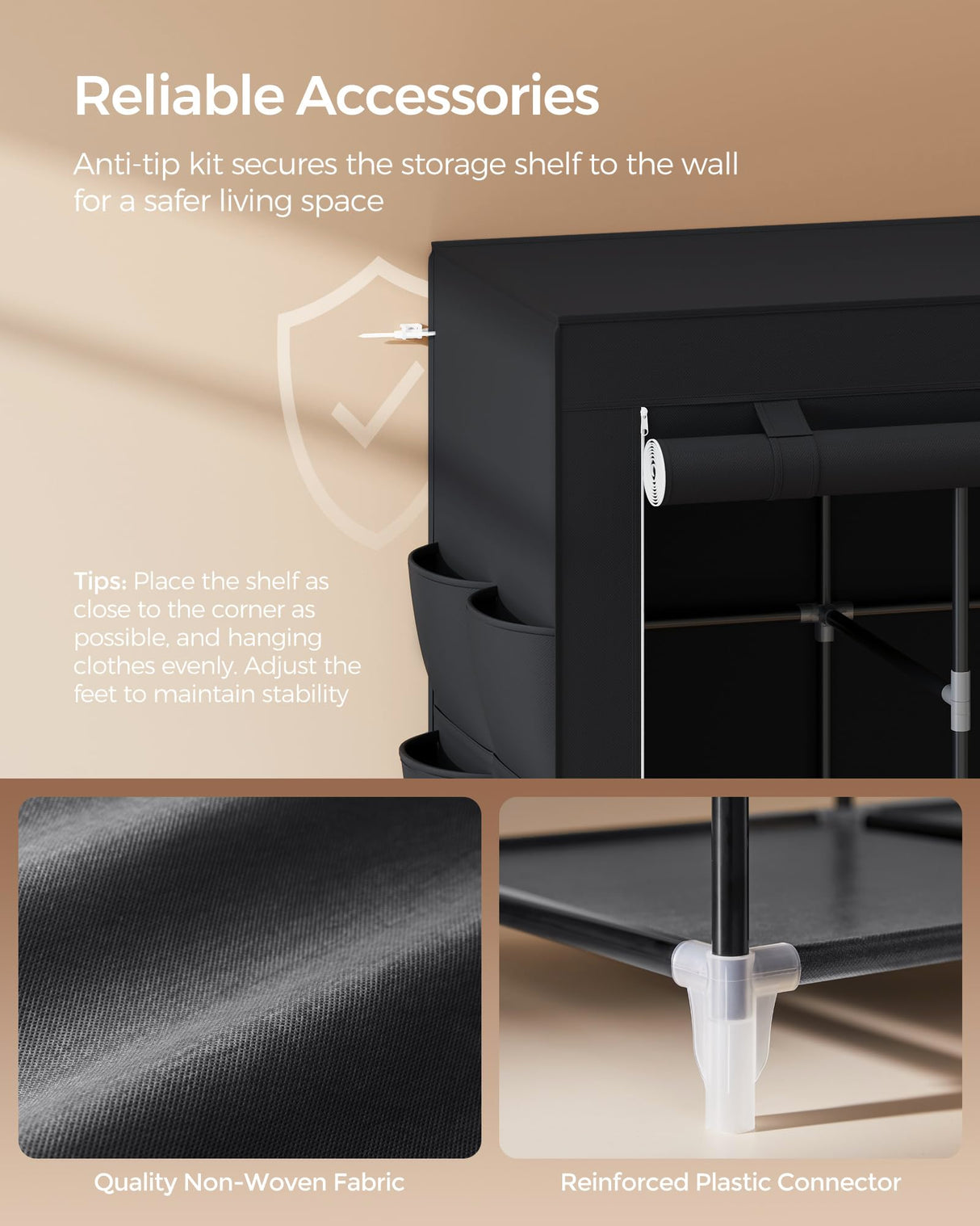 Reliable Accessories

Anti-tip kit secures the storage shelf to the wall for a safer living space

Tips: Place the shelf as close to the corner as possible, and hanging clothes evenly. Adjust the feet to maintain stability

Quality Non-Woven Fabric

Reinforced Plastic Connector