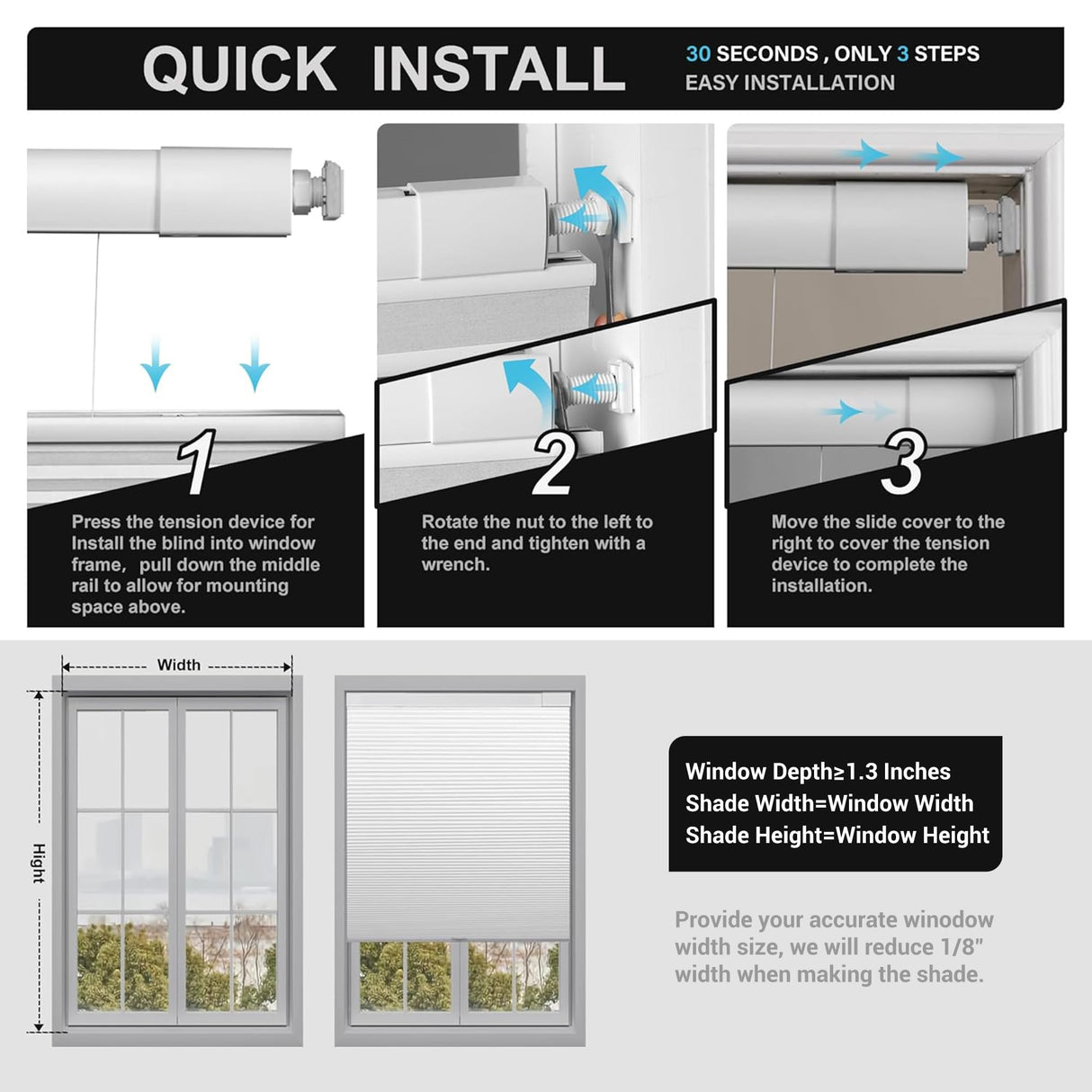 QUICK INSTALL

30 SECONDS , ONLY 3 STEPS
EASY INSTALLATION

1

Press the tension device for Install the blind into window frame, pull down the middle rail to allow for mounting space above.

2

Rotate the nut to the left to the end and tighten with a wrench.

3

Move the slide cover to the right to cover the tension device to complete the installation.

Width

Hight

Window Depth≥1.3 Inches
Shade Width=Window Width
Shade Height=Window Height

Provide your accurate winodow width size, we will reduce 1/8" width when making the shade.