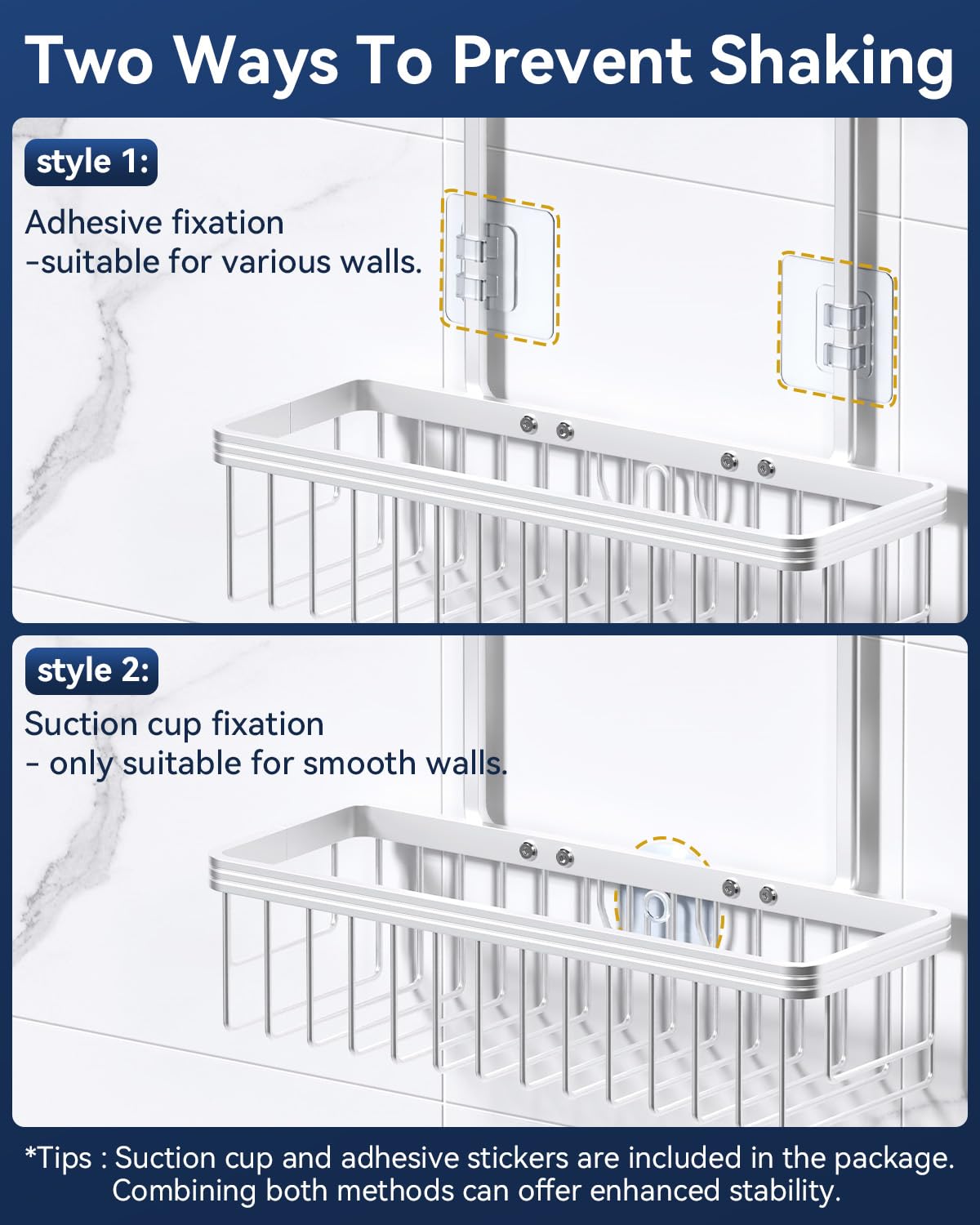 Two Ways To Prevent Shaking

style 1:

Adhesive fixation
-suitable for various walls.

style 2:

Suction cup fixation
- only suitable for smooth walls.

*Tips : Suction cup and adhesive stickers are included in the package.
Combining both methods can offer enhanced stability.