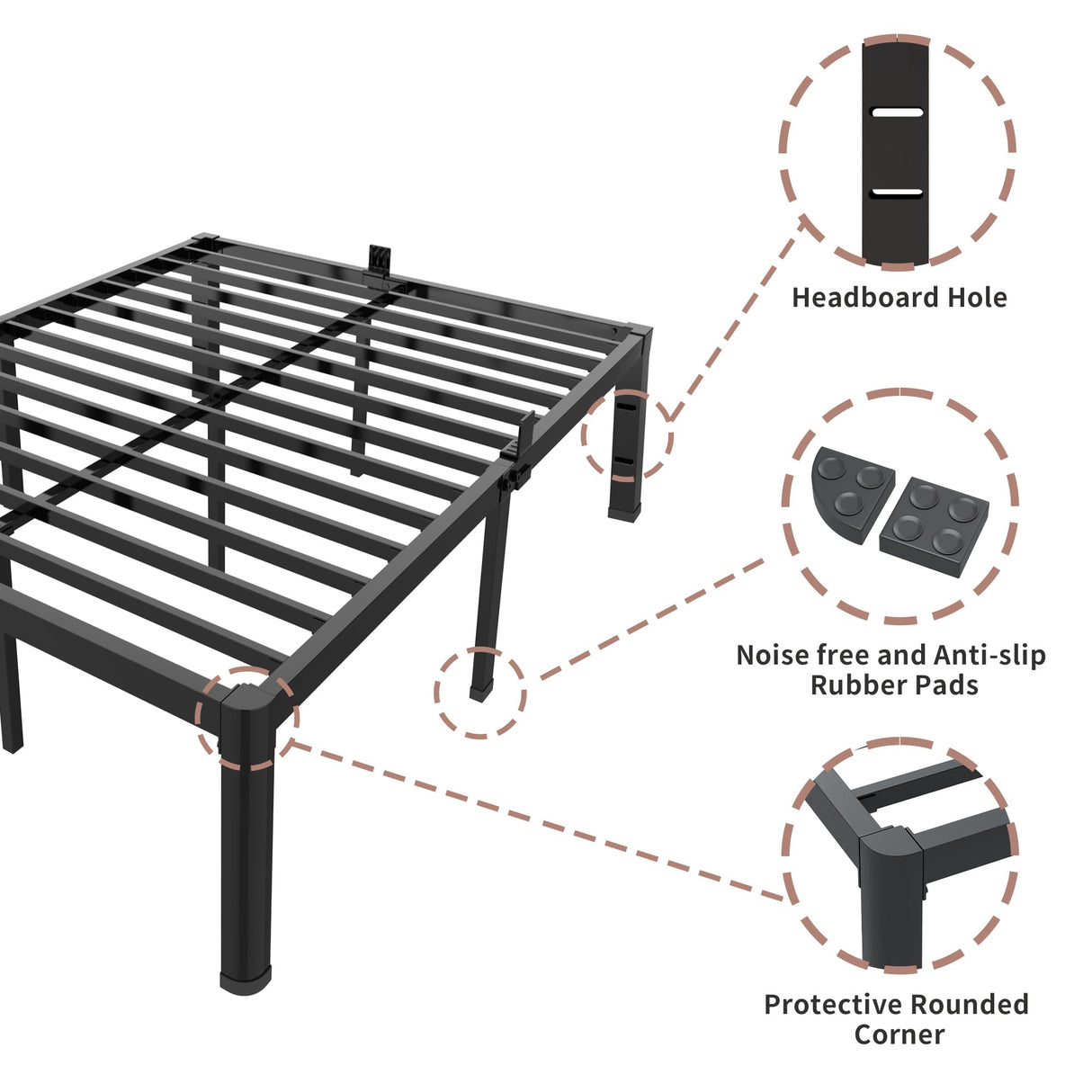 Headboard Hole

Noise free and Anti-slip Rubber Pads

Protective Rounded Corner