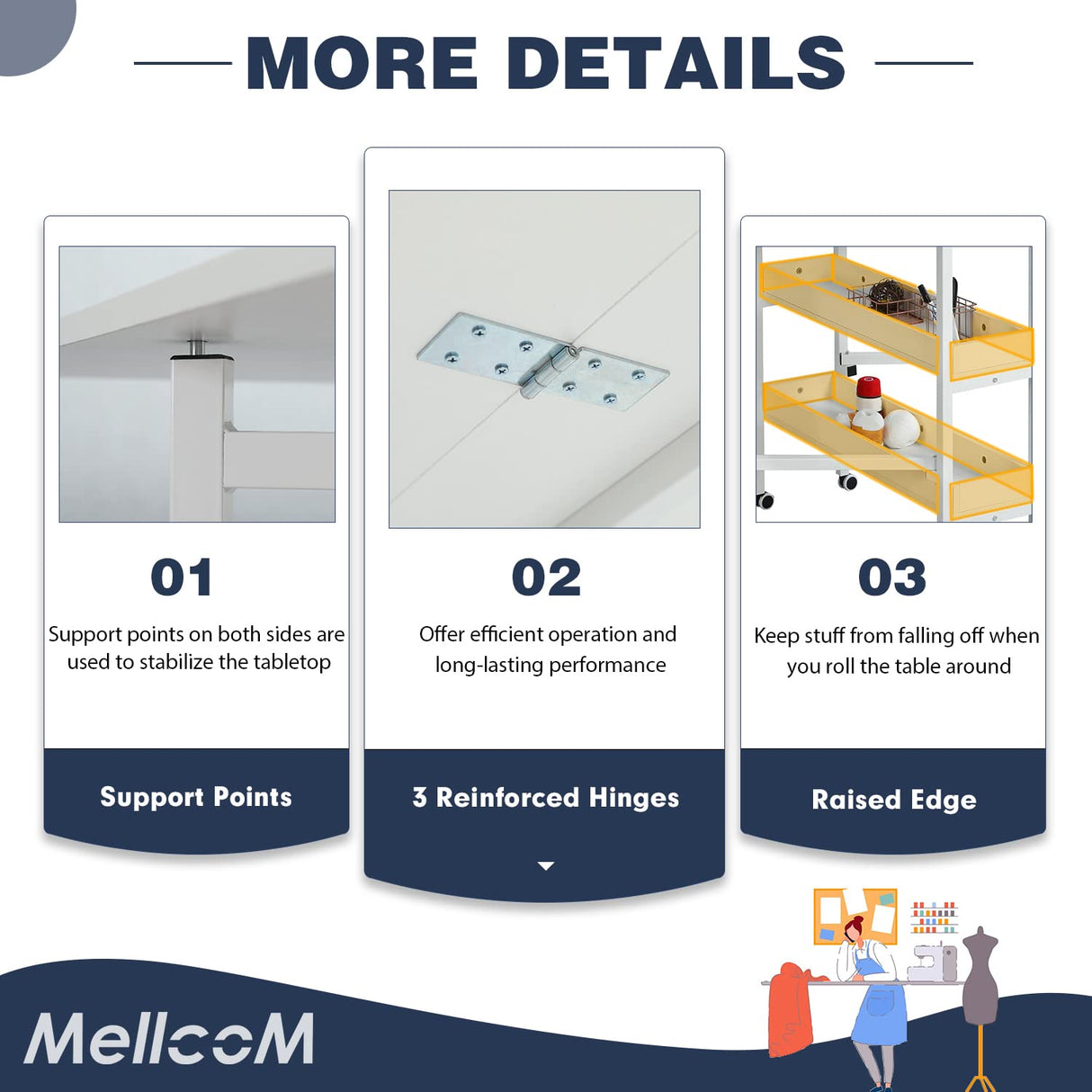 MORE DETAILS

01

Support points on both sides are used to stabilize the tabletop

Support Points

02

Offer efficient operation and long-lasting performance

3 Reinforced Hinges

03

Keep stuff from falling off when you roll the table around

Raised Edge

MellcoM