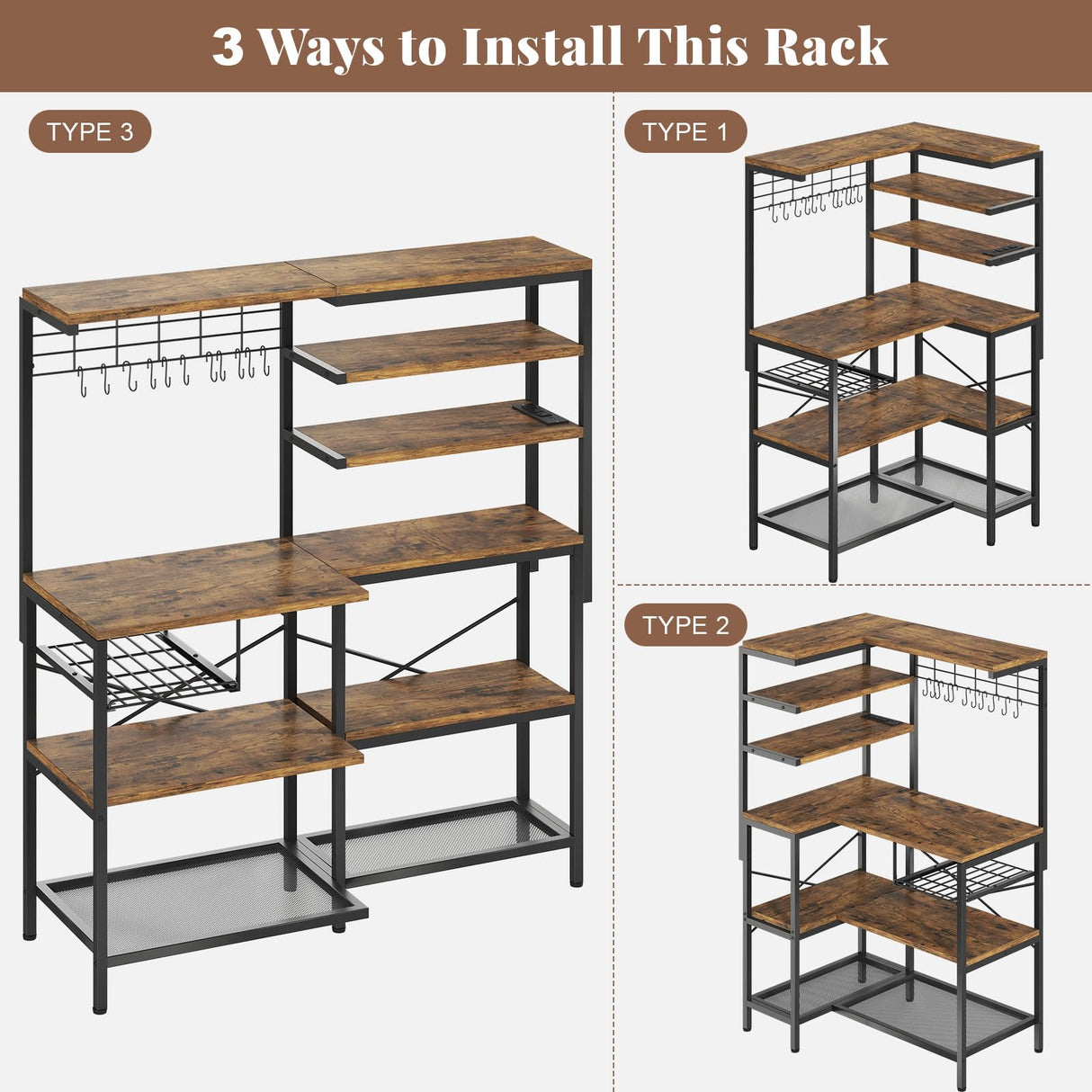 3 Ways to Install This Rack

TYPE 3

TYPE 1

TYPE 2