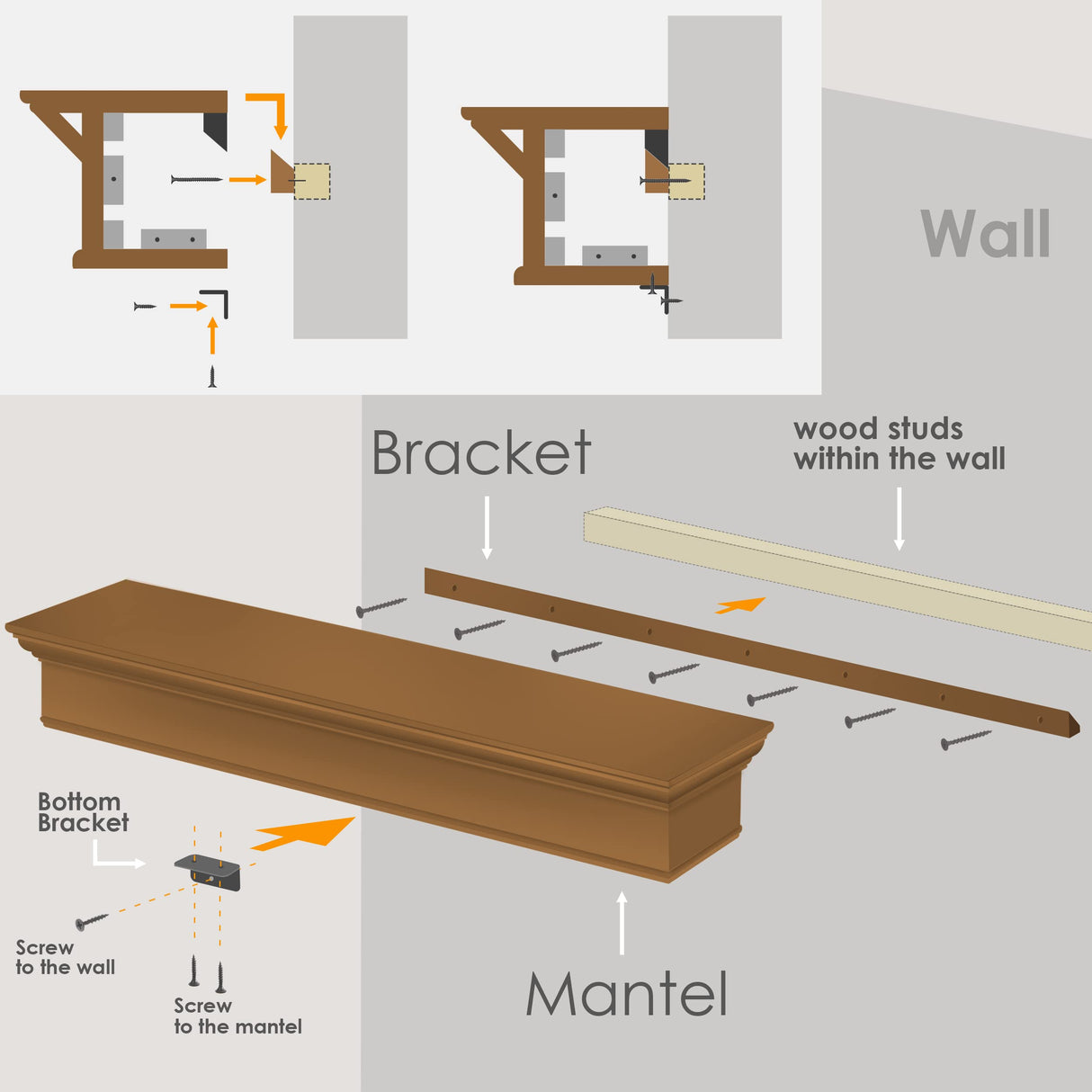 Wall

Bracket

wood studs within the wall

Bottom Bracket

Screw to the wall

Screw to the mantel

Mantel