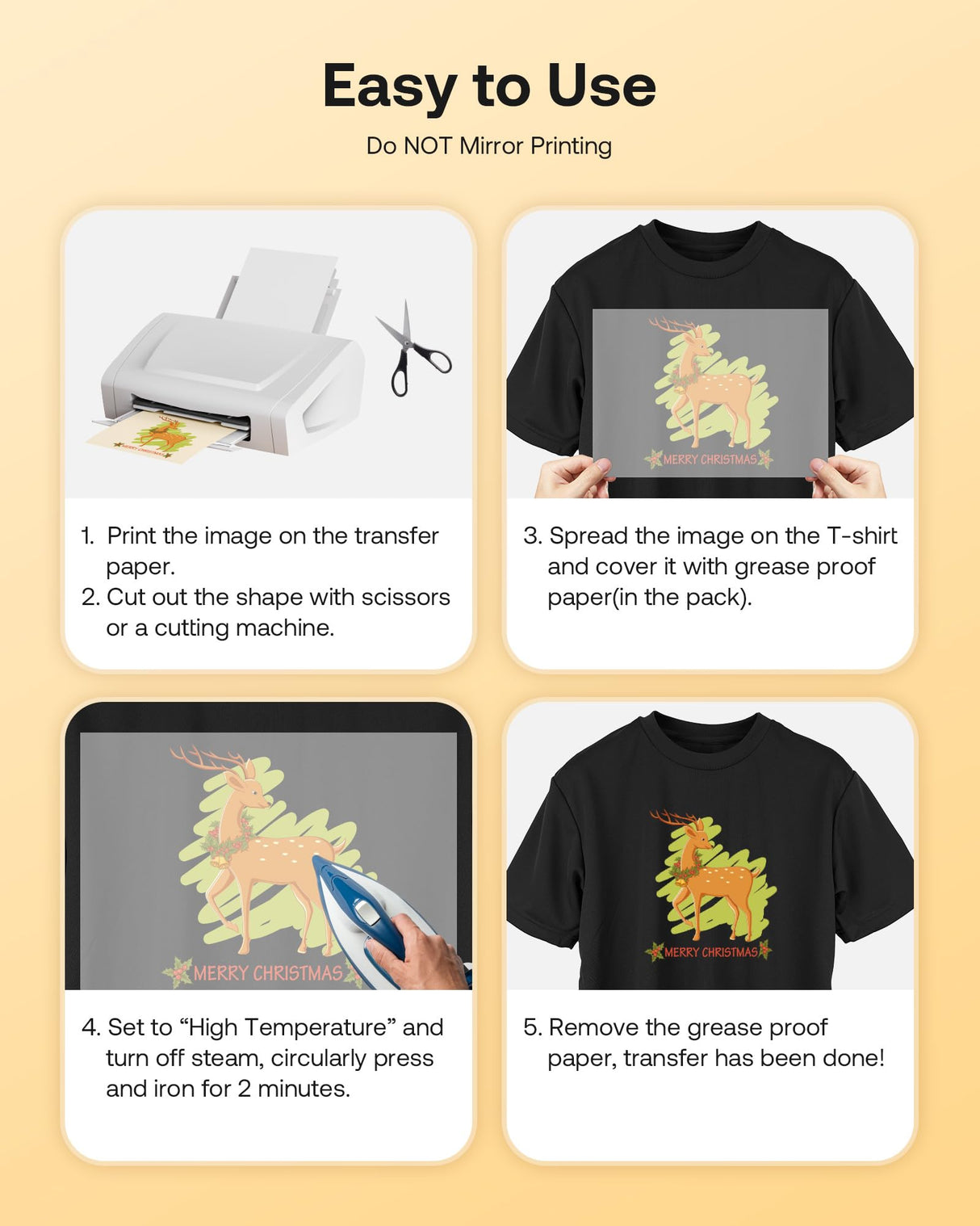 Easy to Use

Do NOT Mirror Printing

MERRY CHRISTMAS

1. Print the image on the transfer paper.
2. Cut out the shape with scissors or a cutting machine.

MERRY CHRISTMAS

3. Spread the image on the T-shirt and cover it with grease proof paper(in the pack).

MERRY CHRISTMAS

4. Set to “High Temperature” and turn off steam, circularly press and iron for 2 minutes.

MERRY CHRISTMAS

5. Remove the grease proof paper, transfer has been done!