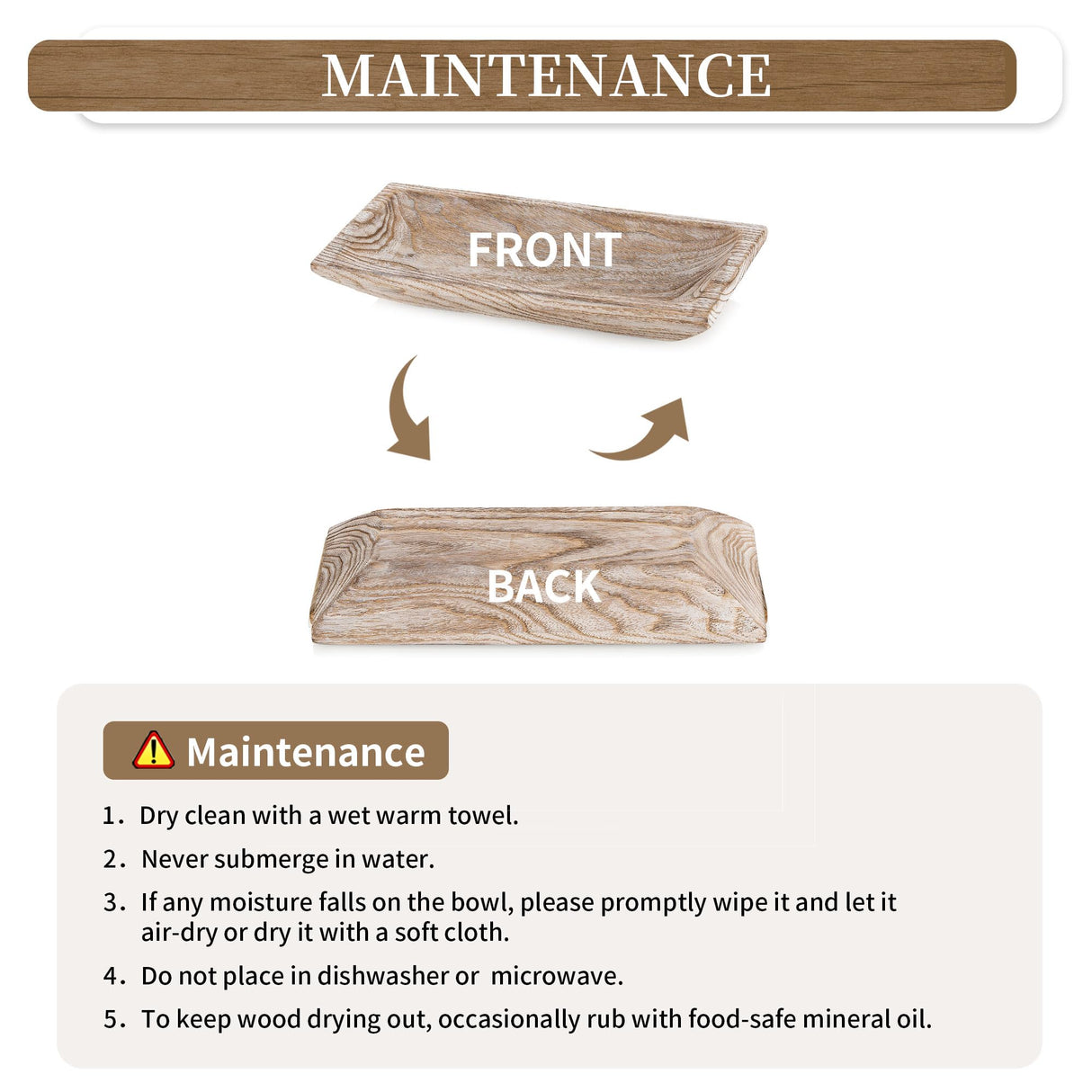 MAINTENANCE

FRONT

BACK

Maintenance

1. Dry clean with a wet warm towel.

2. Never submerge in water.

3. If any moisture falls on the bowl, please promptly wipe it and let it air-dry or dry it with a soft cloth.

4. Do not place in dishwasher or microwave.

5. To keep wood drying out, occasionally rub with food-safe mineral oil.