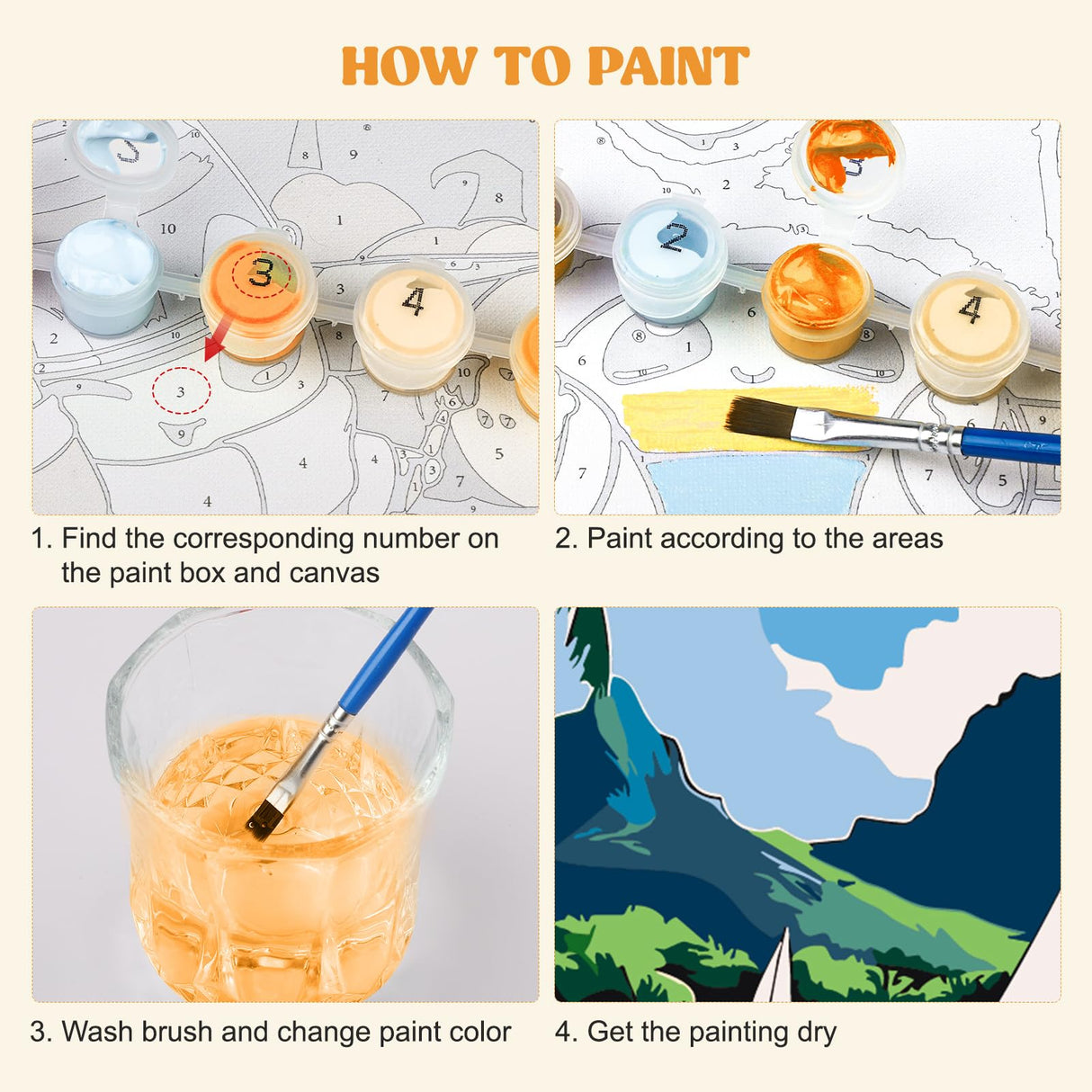 HOW TO PAINT

1. Find the corresponding number on the paint box and canvas

2. Paint according to the areas

3. Wash brush and change paint color

4. Get the painting dry