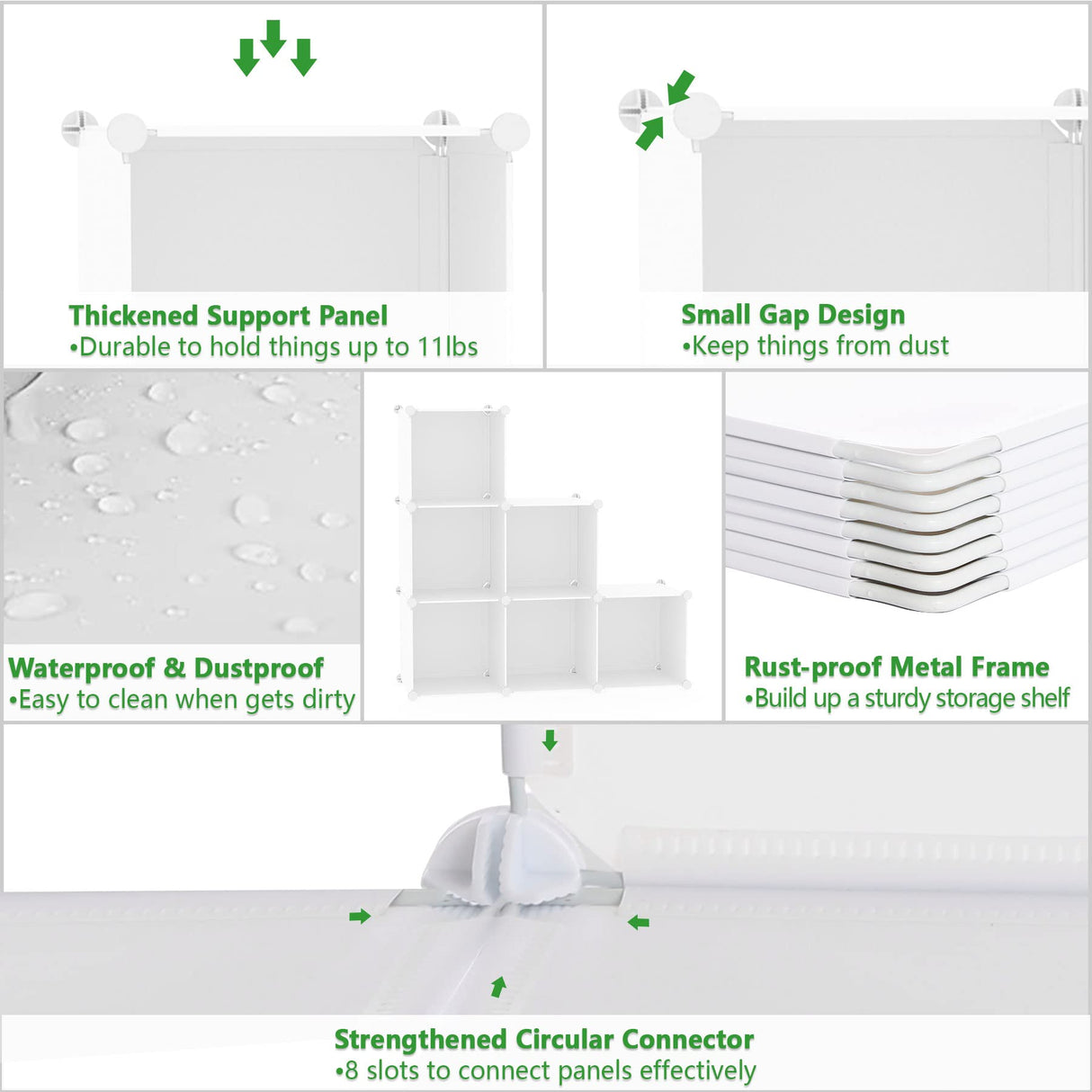 Thickened Support Panel
•Durable to hold things up to 11lbs

Small Gap Design
•Keep things from dust

Waterproof & Dustproof
•Easy to clean when gets dirty

Rust-proof Metal Frame
•Build up a sturdy storage shelf

Strengthened Circular Connector
•8 slots to connect panels effectively