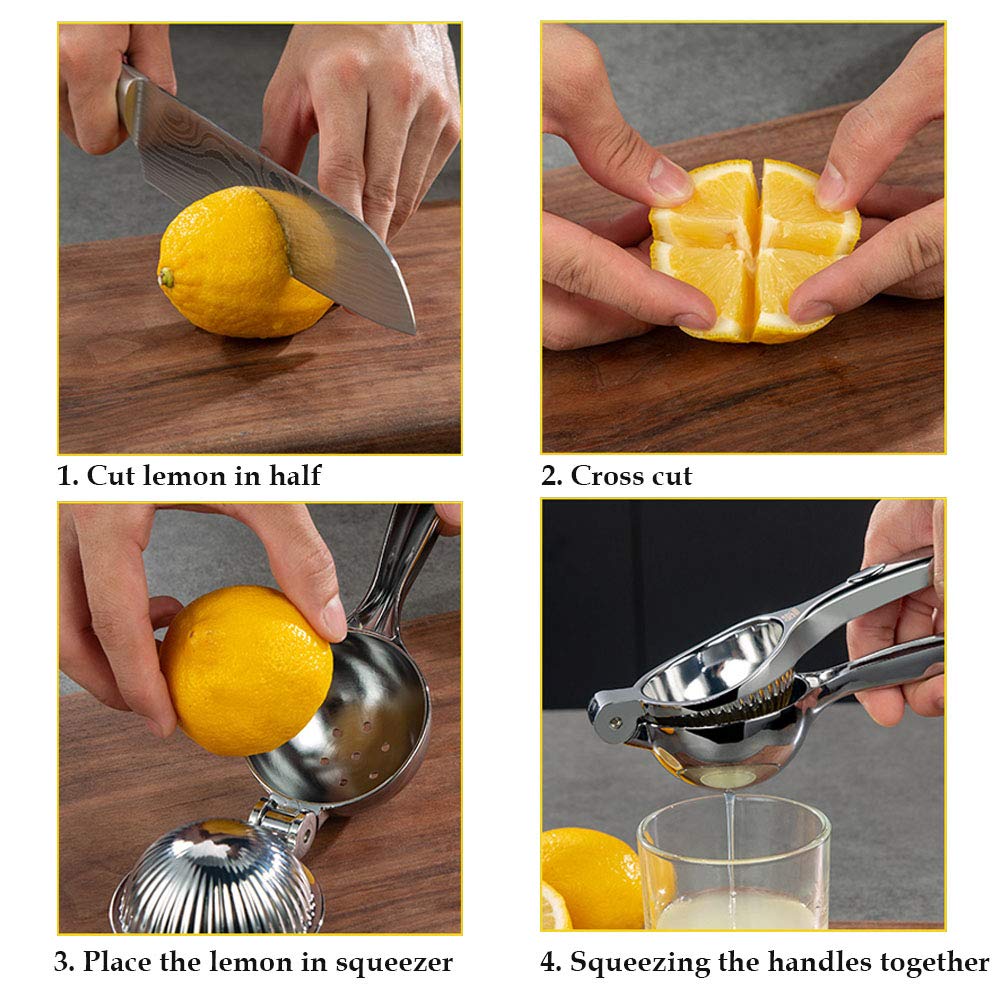 1. Cut lemon in half

2. Cross cut

3. Place the lemon in squeezer

4. Squeezing the handles together