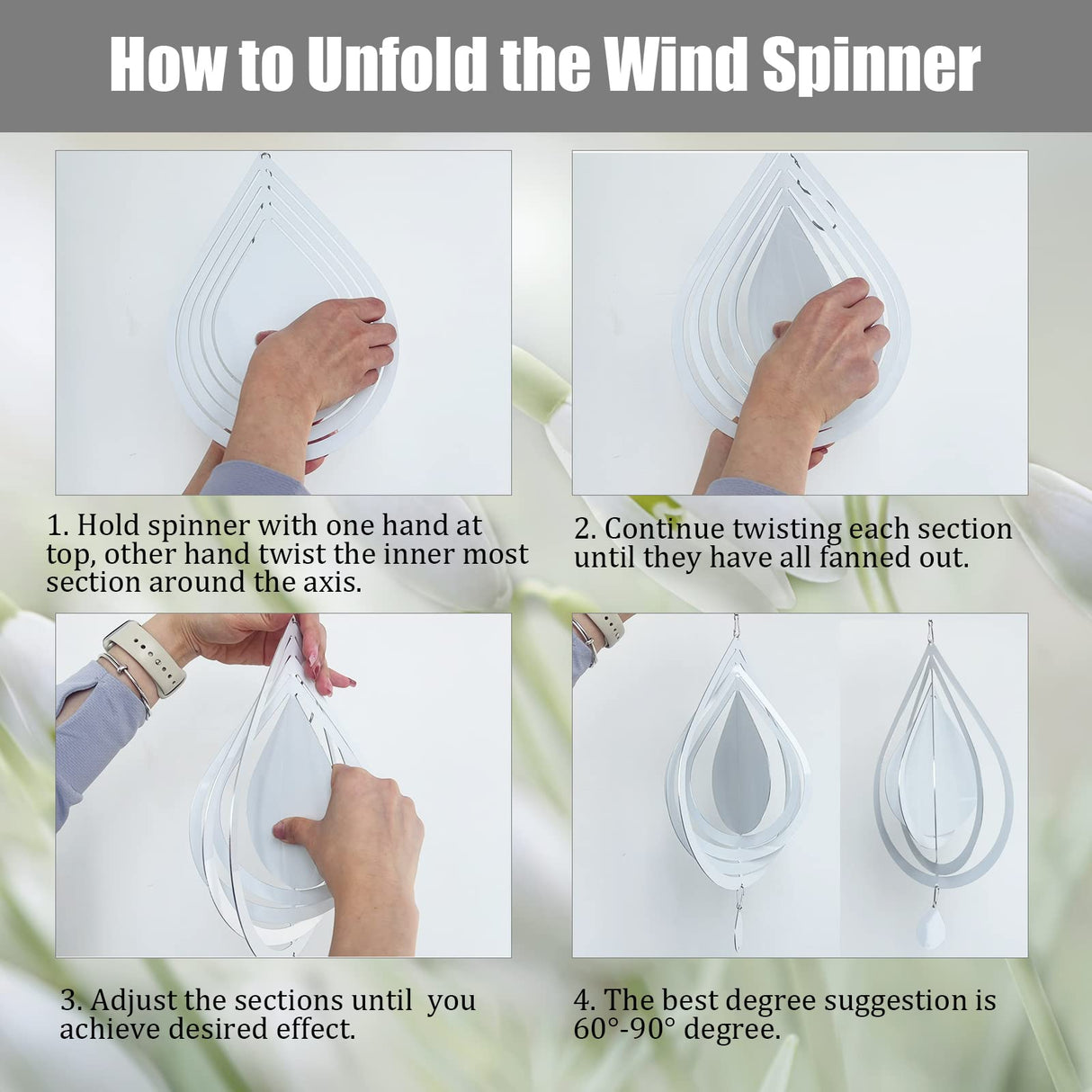 How to Unfold the Wind Spinner

1. Hold spinner with one hand at top, other hand twist the inner most section around the axis.

2. Continue twisting each section until they have all fanned out.

3. Adjust the sections until you achieve desired effect.

4. The best degree suggestion is 60°-90° degree.