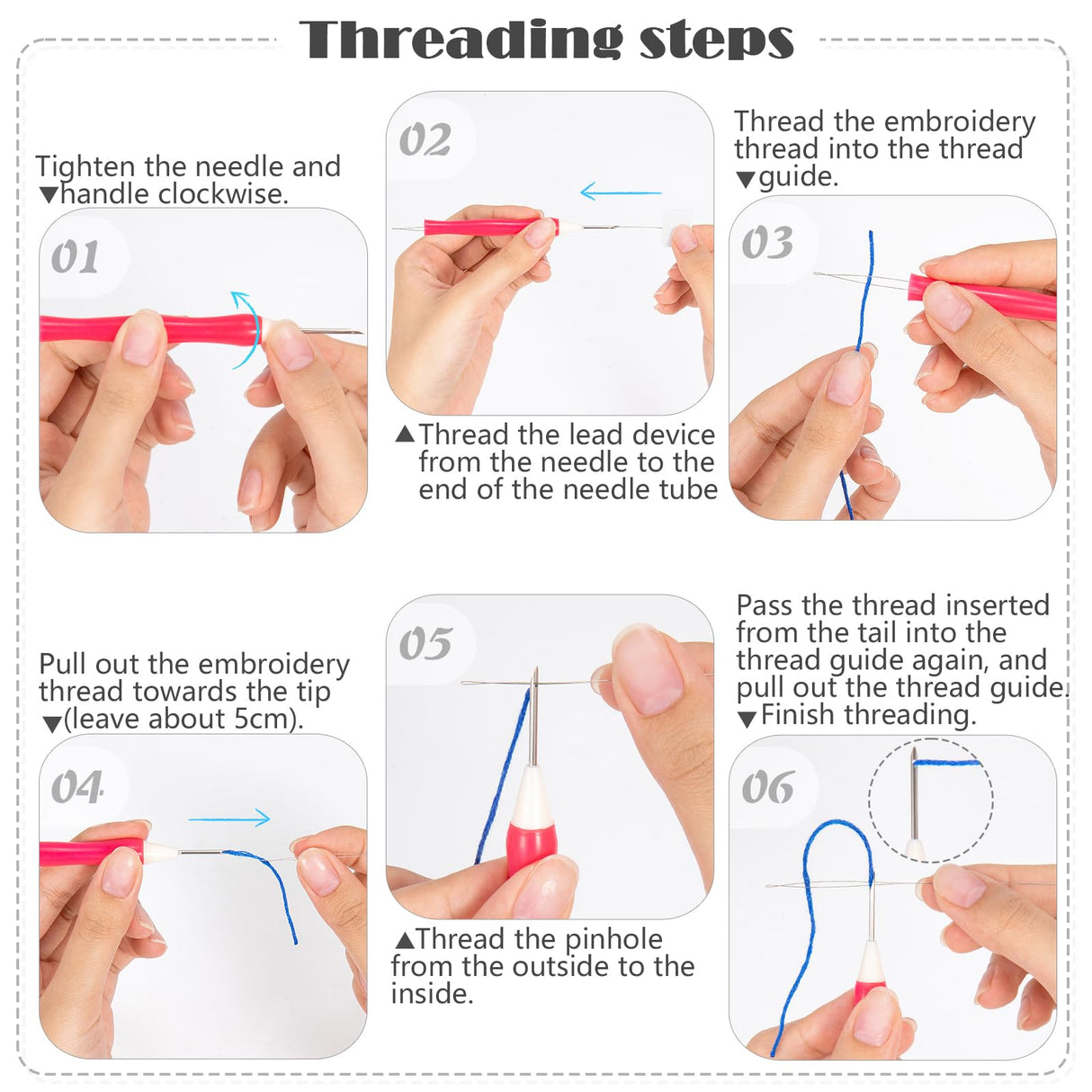 Threading steps

Tighten the needle and ▼handle clockwise.

01

02

▲Thread the lead device from the needle to the end of the needle tube

Thread the embroidery thread into the thread ▼guide.

03

Pull out the embroidery thread towards the tip ▼(leave about 5cm).

04

05

▲Thread the pinhole from the outside to the inside.

Pass the thread inserted from the tail into the thread guide again, and pull out the thread guide. ▼Finish threading.

06