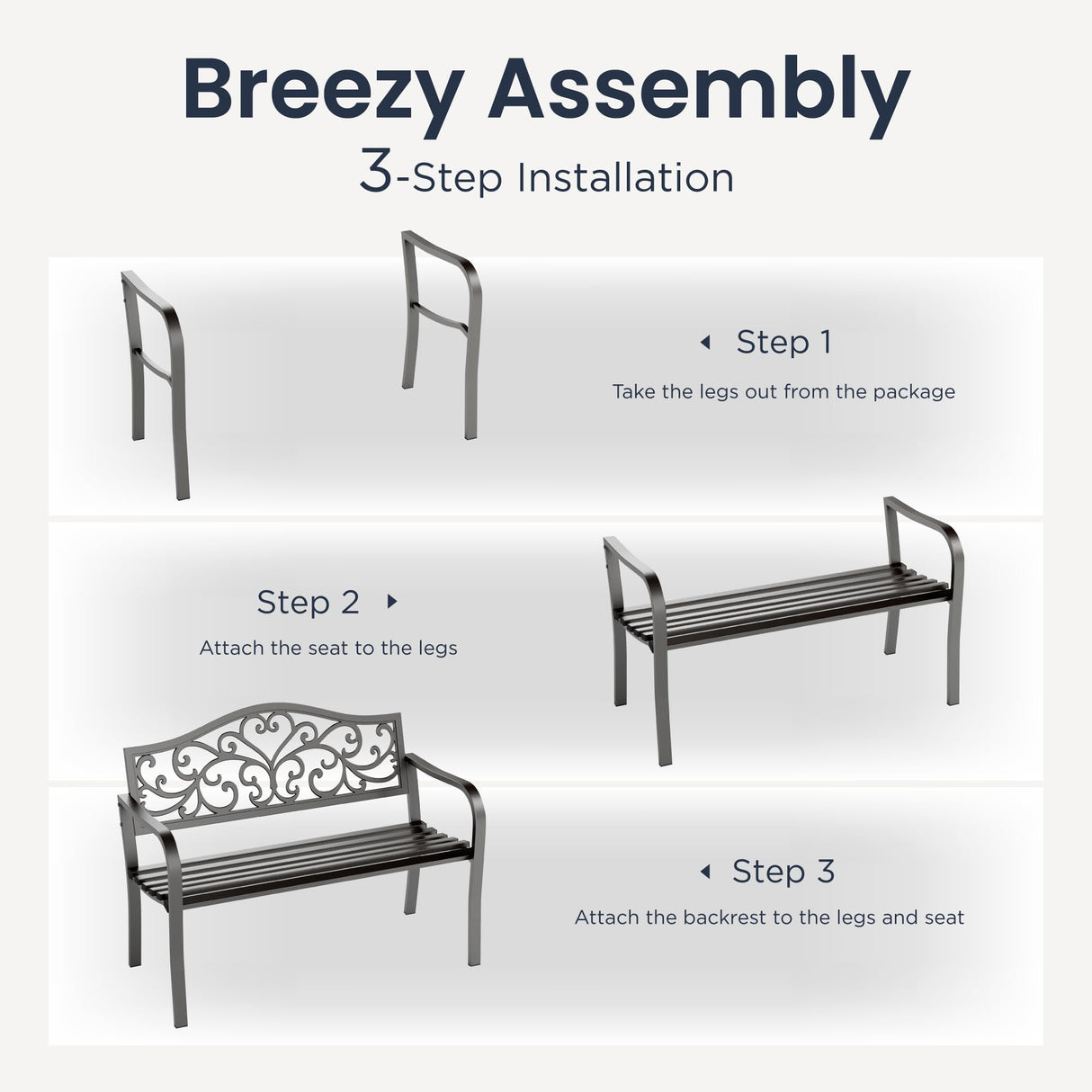 Breezy Assembly

3-Step Installation

Step 1

Take the legs out from the package

Step 2

Attach the seat to the legs

Step 3

Attach the backrest to the legs and seat