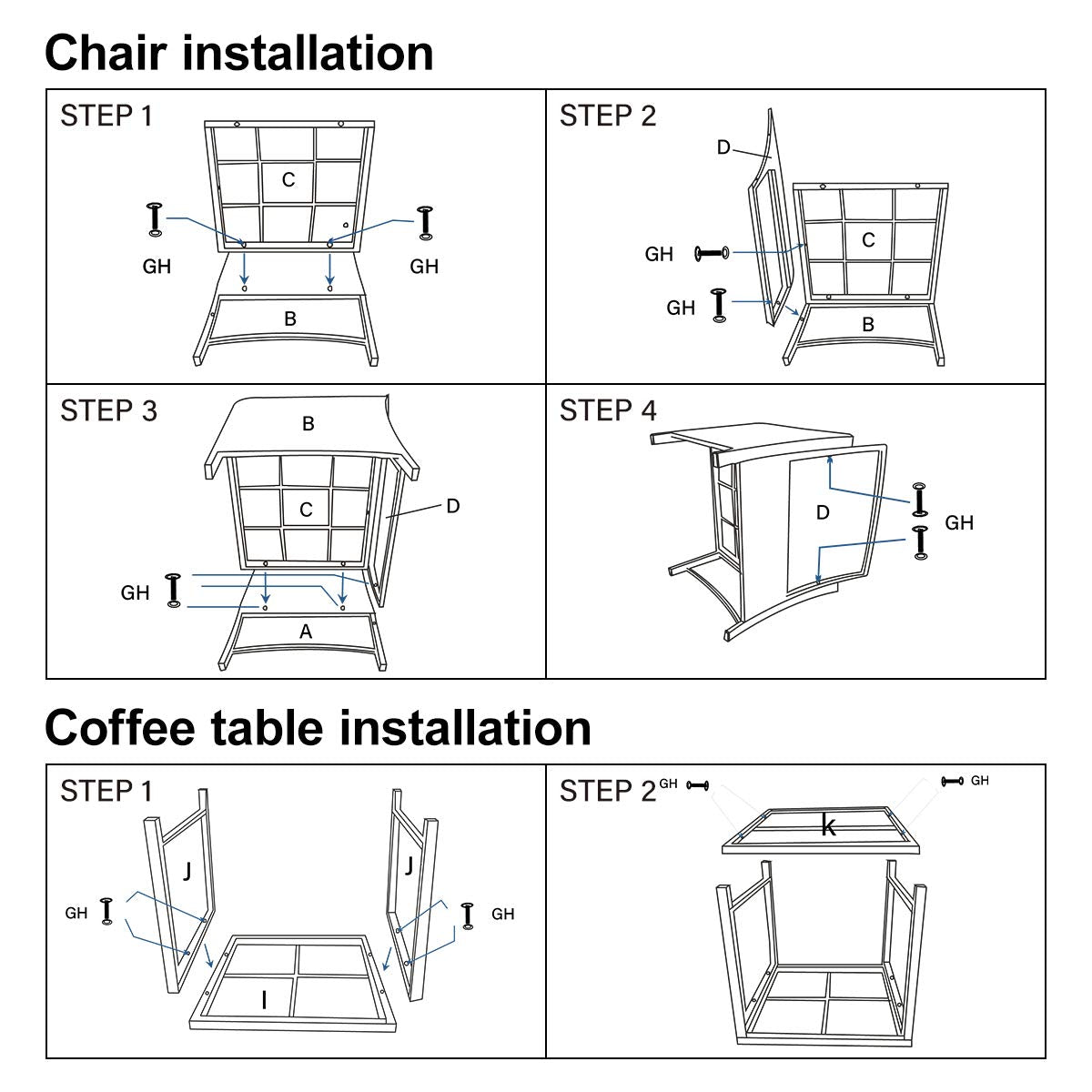 Chair installation

STEP 1
C
GH
GH
B

STEP 2
D
C
GH
GH
B

STEP 3
B
C
D
GH
A

STEP 4
D
GH

Coffee table installation

STEP 1
J
J
GH
GH
I

STEP 2 GH
GH
k