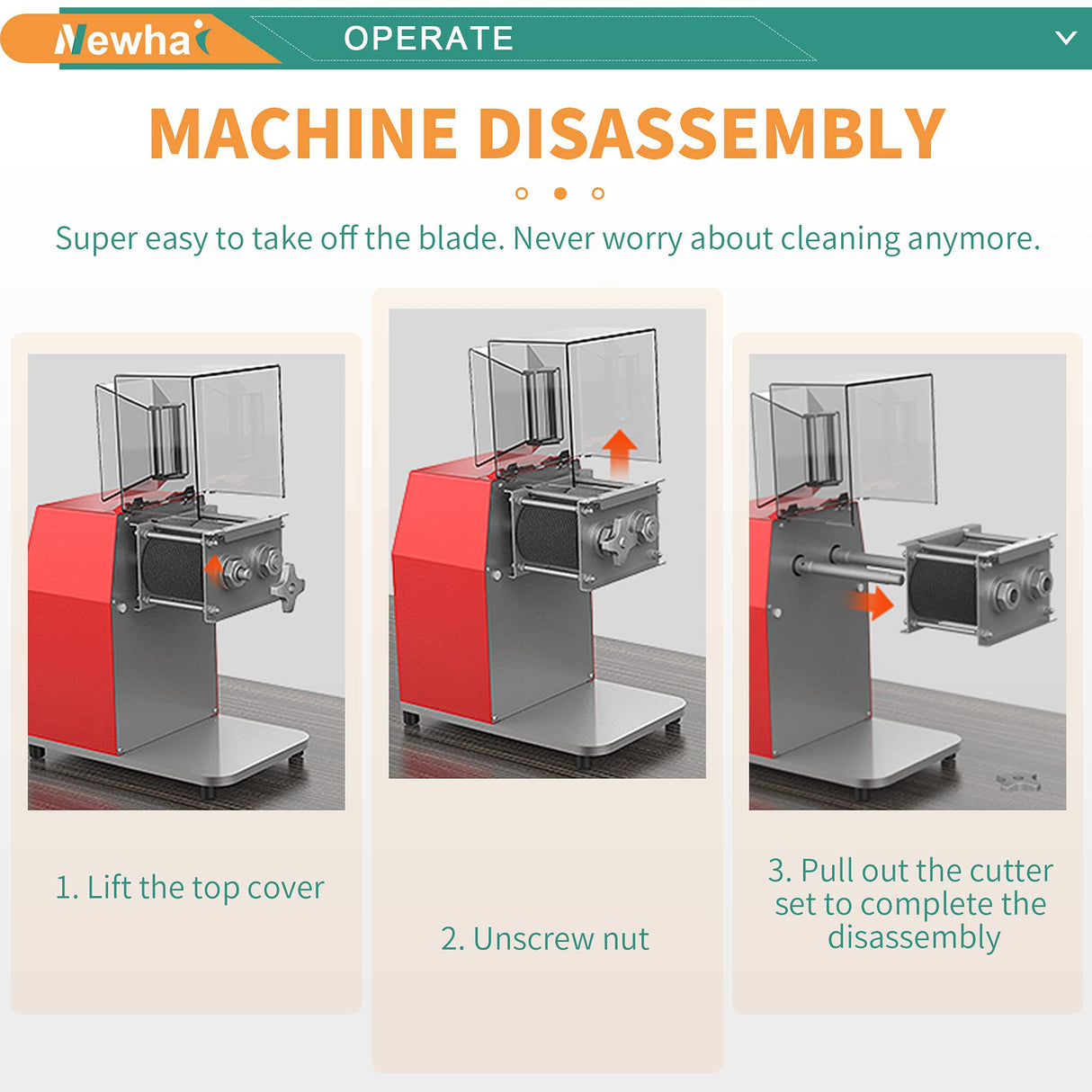 Newhai OPERATE

MACHINE DISASSEMBLY

Super easy to take off the blade. Never worry about cleaning anymore.

1. Lift the top cover

2. Unscrew nut

3. Pull out the cutter set to complete the disassembly