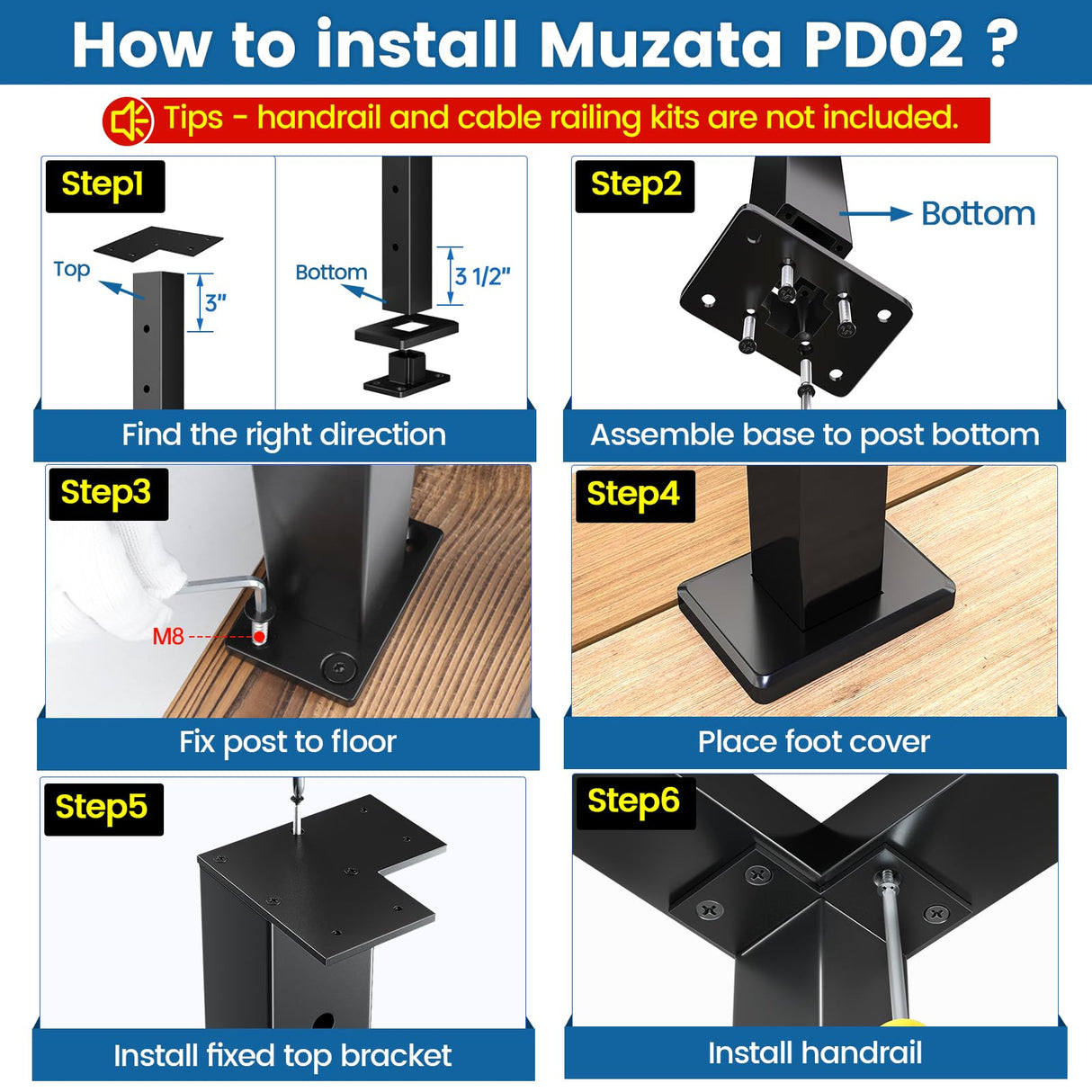 How to install Muzata PD02 ?

Tips - handrail and cable railing kits are not included.

Step1

Top

3"

Bottom

3 1/2"

Find the right direction

Step2

Bottom

Assemble base to post bottom

Step3

M8

Fix post to floor

Step4

Place foot cover

Step5

Install fixed top bracket

Step6

Install handrail