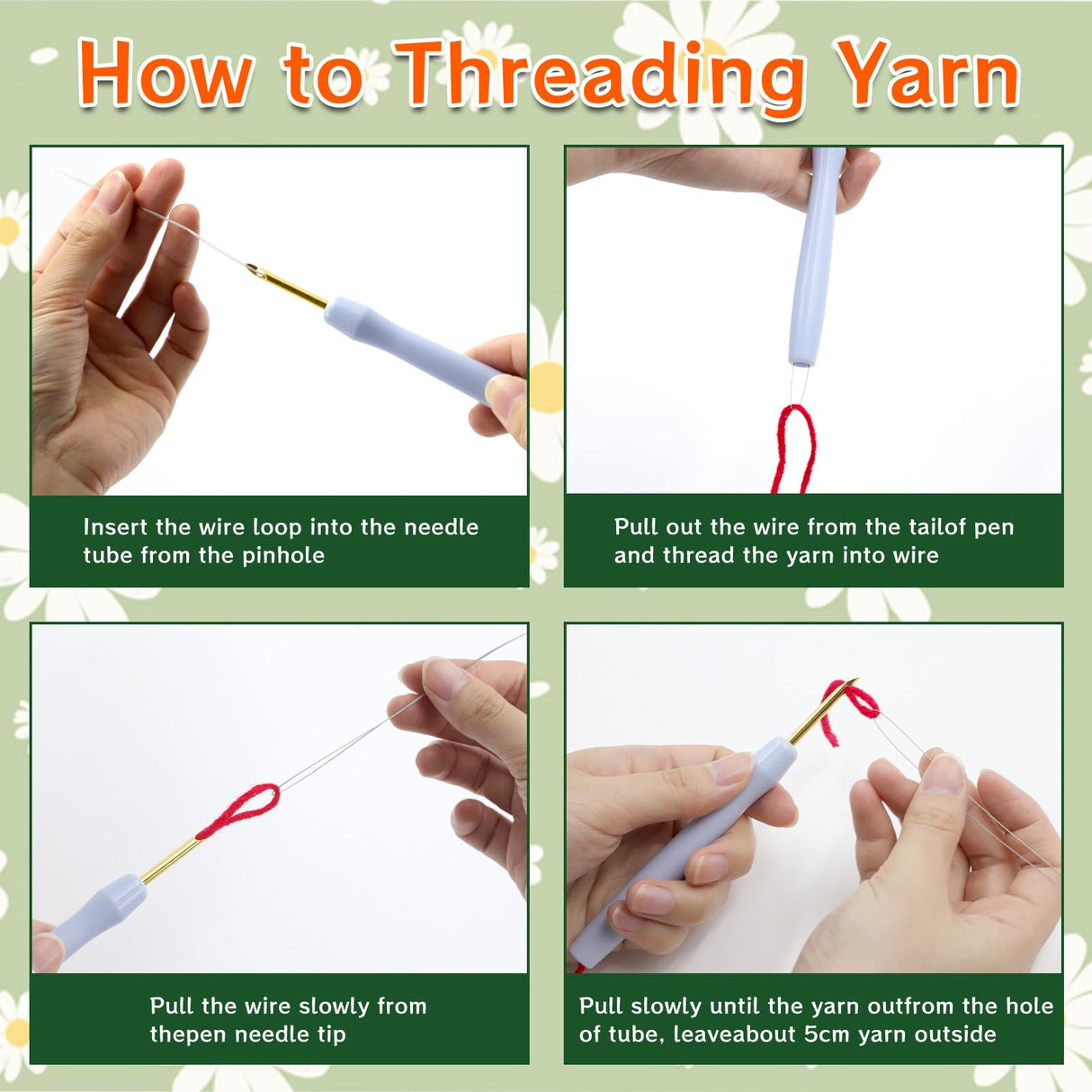 How to Threading Yarn

Insert the wire loop into the needle tube from the pinhole

Pull out the wire from the tailof pen and thread the yarn into wire

Pull the wire slowly from thepen needle tip

Pull slowly until the yarn outfrom the hole of tube, leaveabout 5cm yarn outside