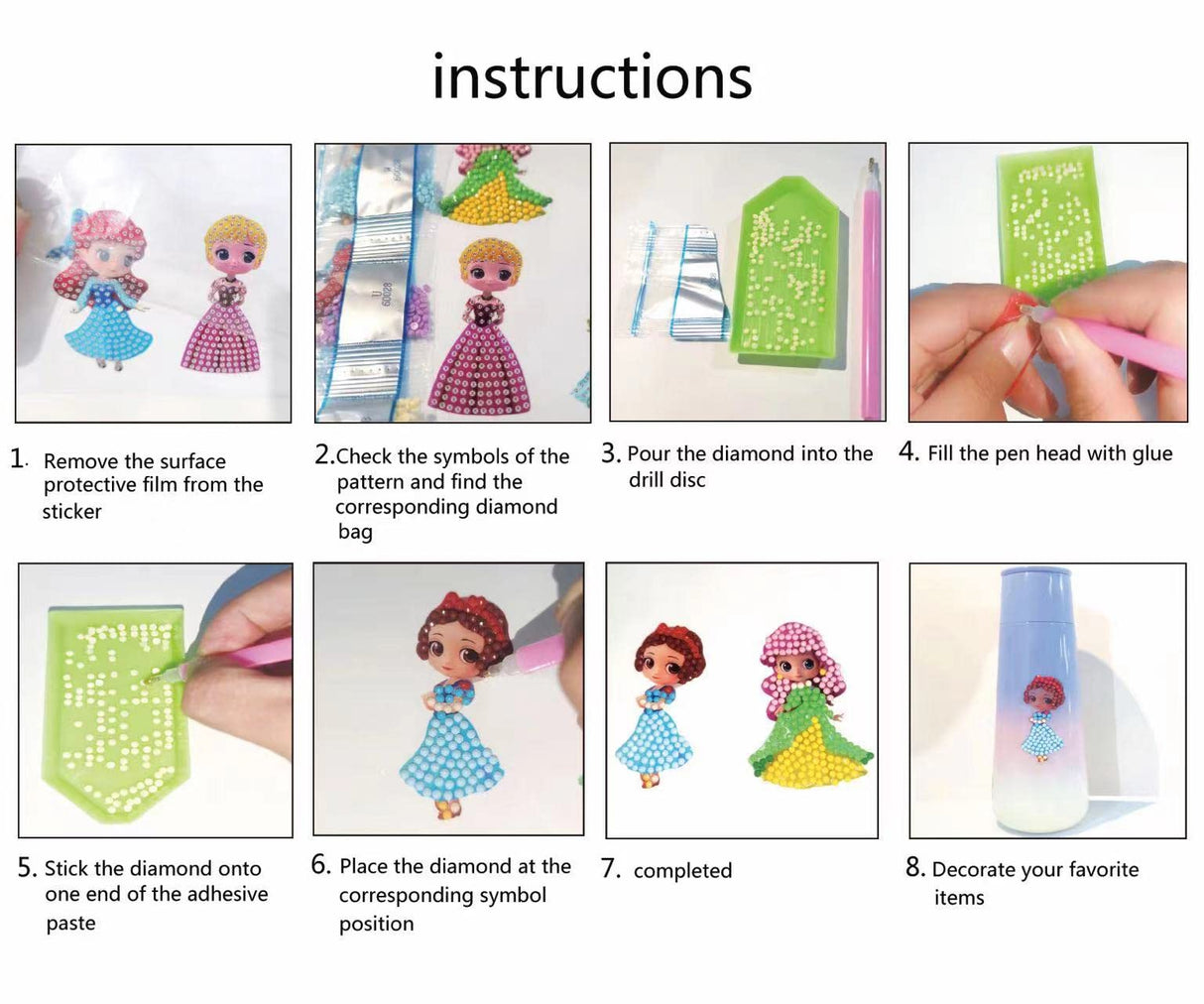 instructions

1. Remove the surface protective film from the sticker

2.Check the symbols of the pattern and find the corresponding diamond bag

3. Pour the diamond into the drill disc

4. Fill the pen head with glue

5. Stick the diamond onto one end of the adhesive paste

6. Place the diamond at the corresponding symbol position

7. completed

8. Decorate your favorite items