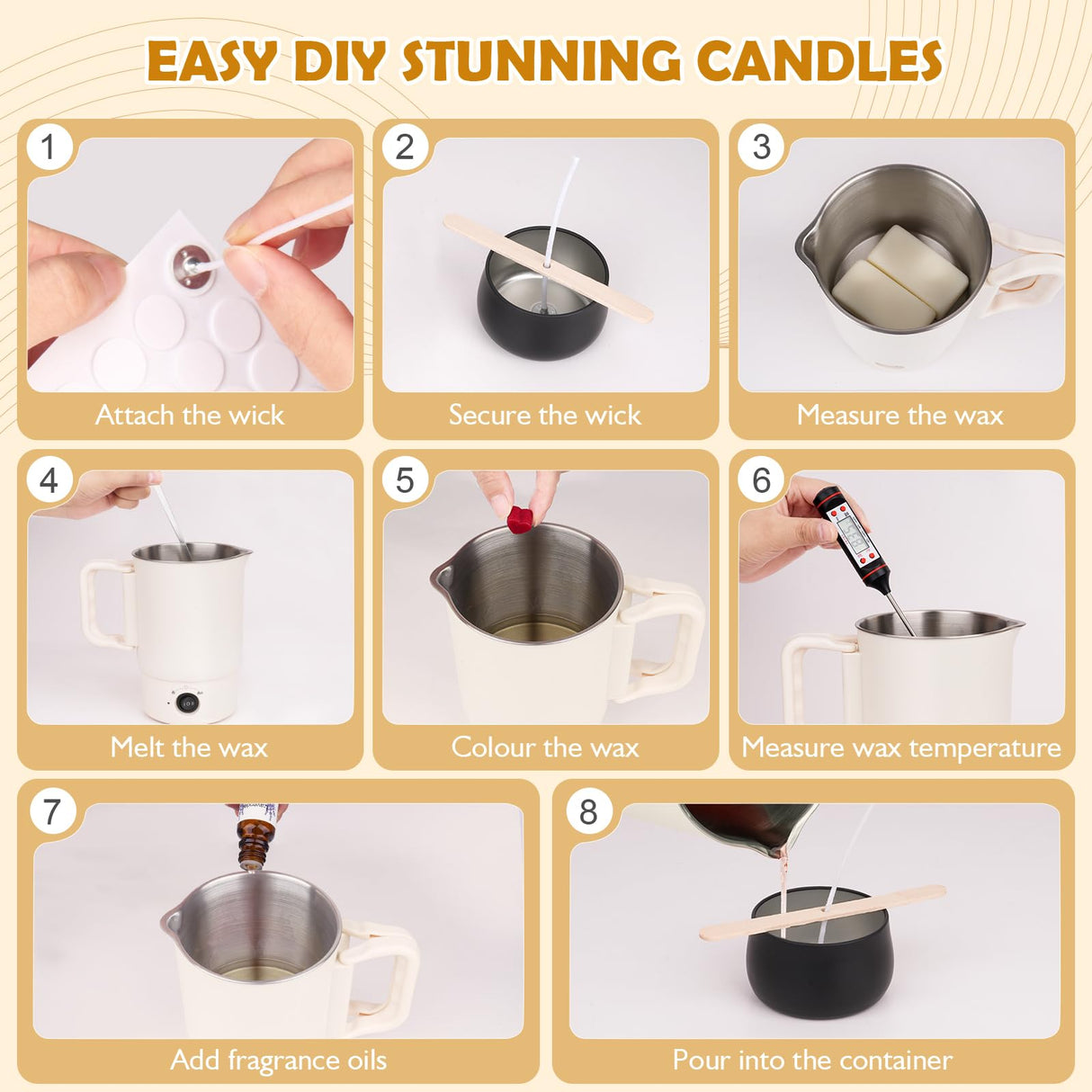 EASY DIY STUNNING CANDLES

1
Attach the wick

2
Secure the wick

3
Measure the wax

4
Melt the wax

5
Colour the wax

6
Measure wax temperature

7
Add fragrance oils

8
Pour into the container