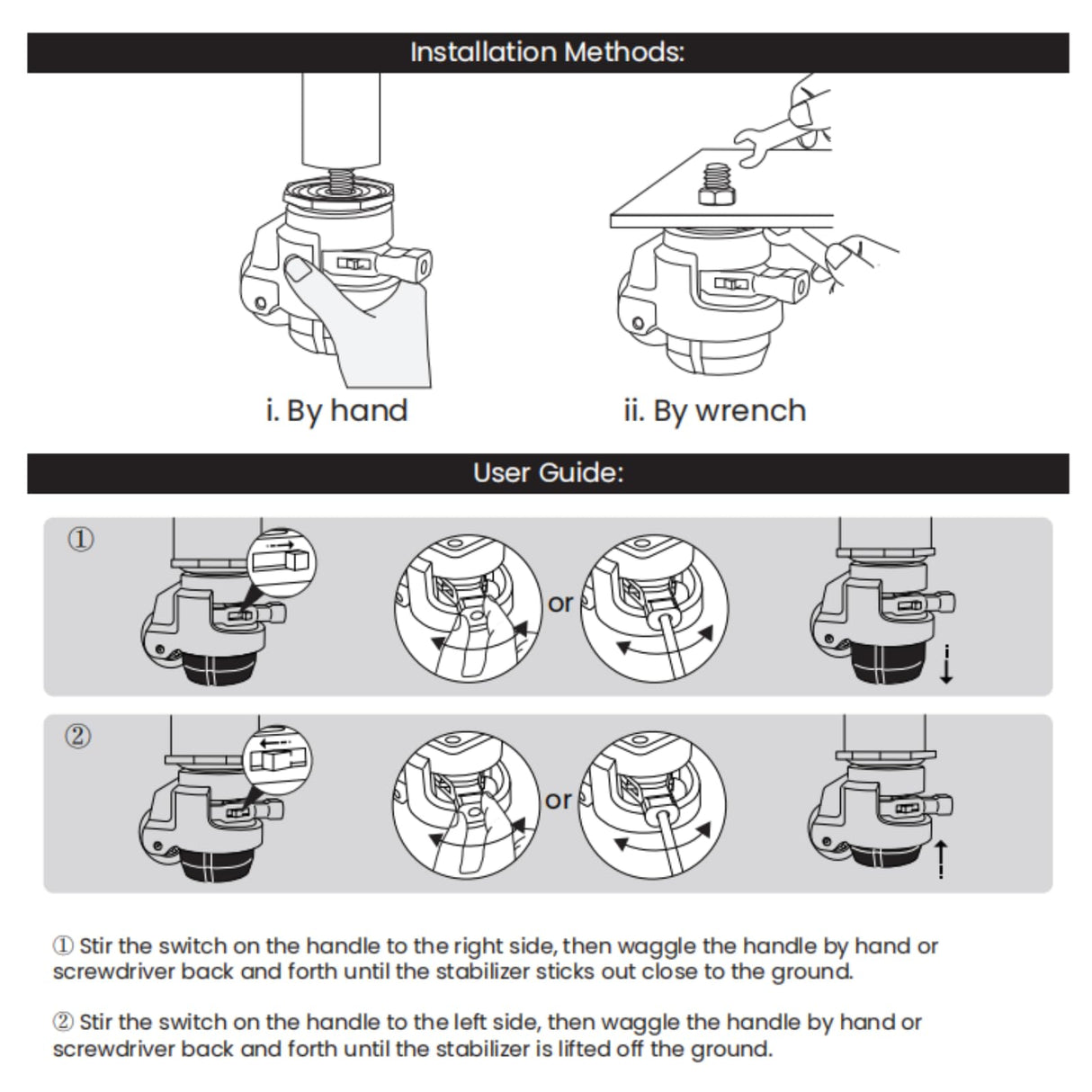 Installation Methods:

i. By hand

ii. By wrench

User Guide:

①

or

②

or

① Stir the switch on the handle to the right side, then waggle the handle by hand or screwdriver back and forth until the stabilizer sticks out close to the ground.

② Stir the switch on the handle to the left side, then waggle the handle by hand or screwdriver back and forth until the stabilizer is lifted off the ground.