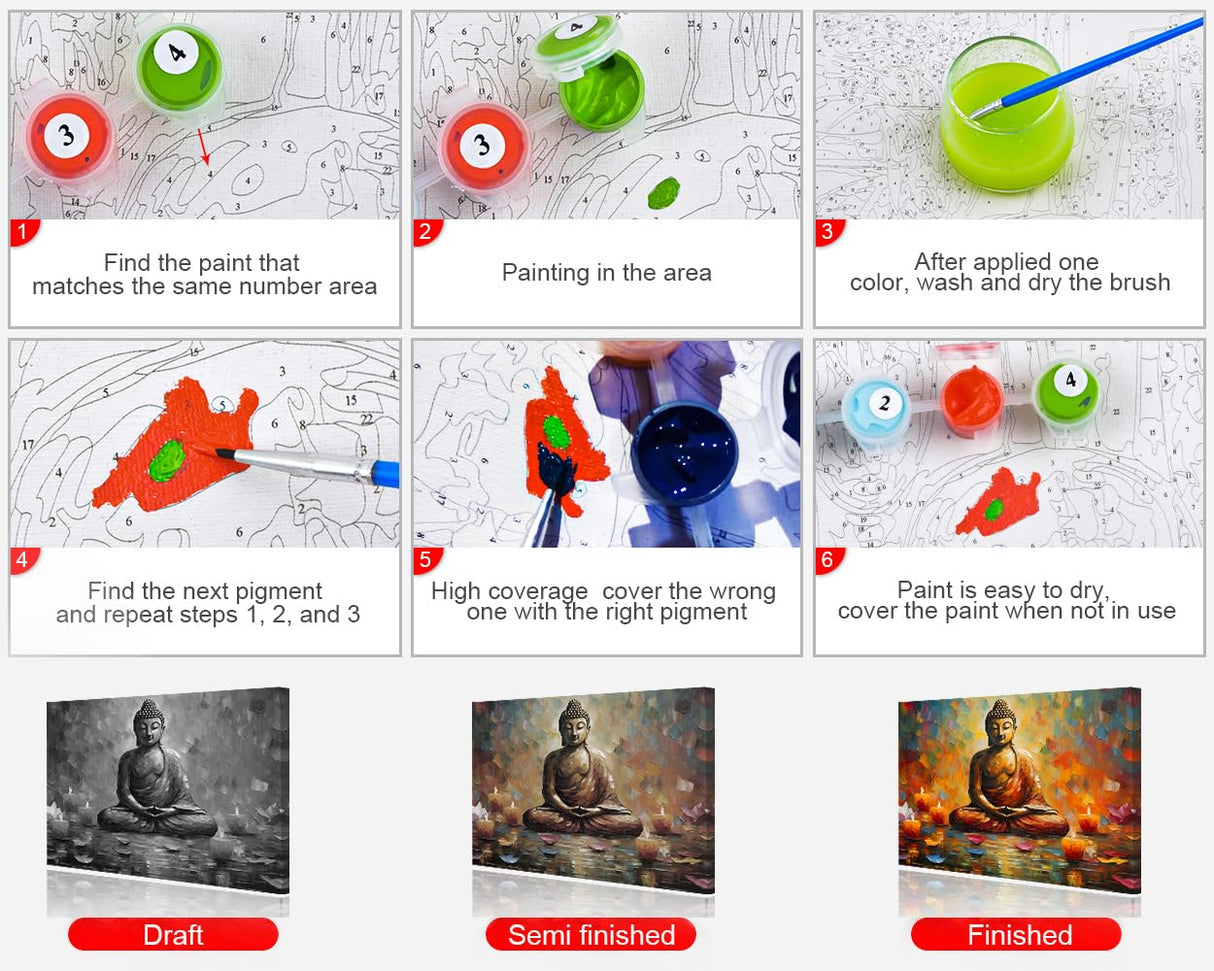 1
Find the paint that matches the same number area

2
Painting in the area

3
After applied one color, wash and dry the brush

4
Find the next pigment and repeat steps 1, 2, and 3

5
High coverage cover the wrong one with the right pigment

6
Paint is easy to dry, cover the paint when not in use

Draft

Semi finished

Finished