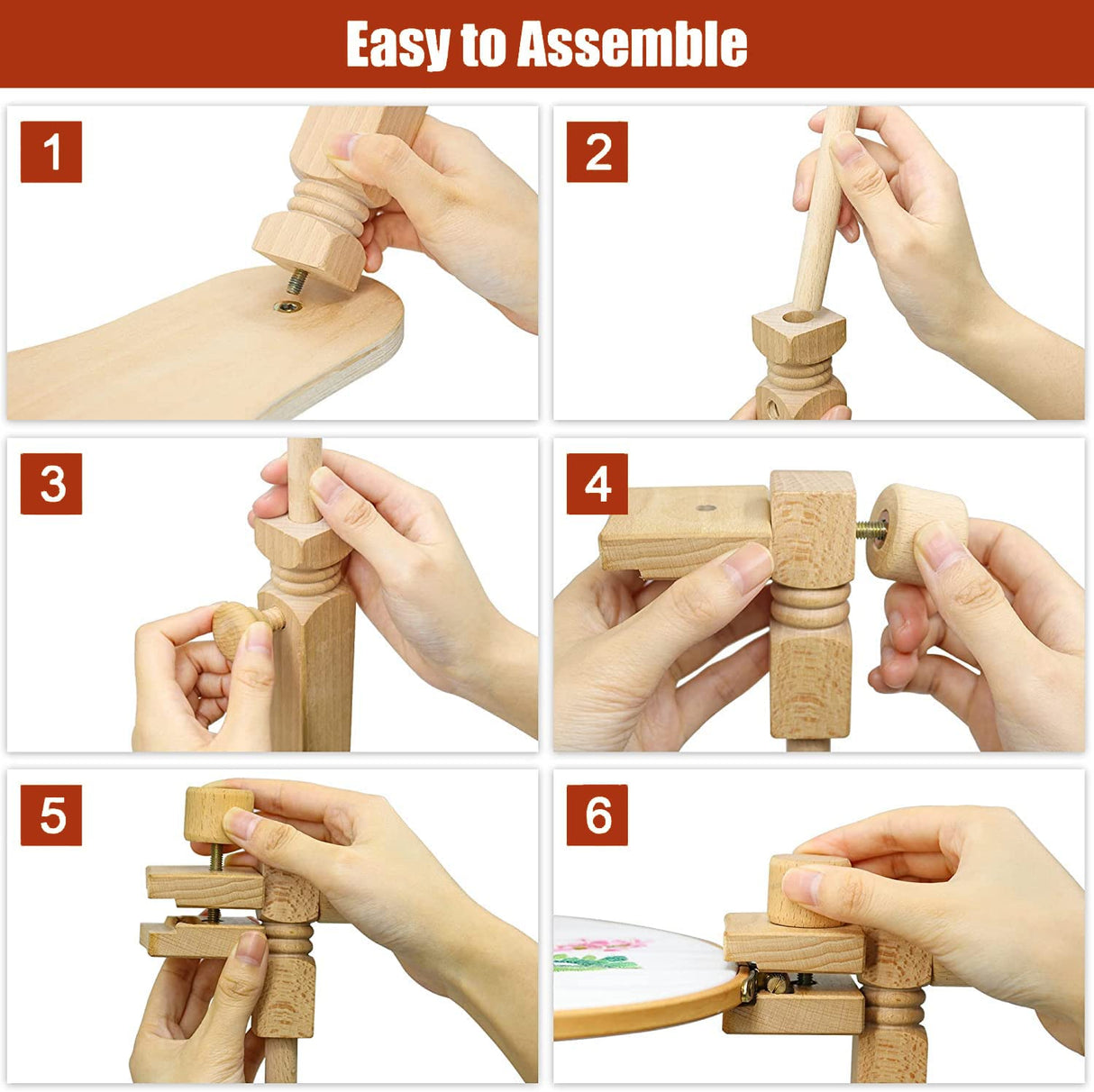 Easy to Assemble

1

2

3

4

5

6