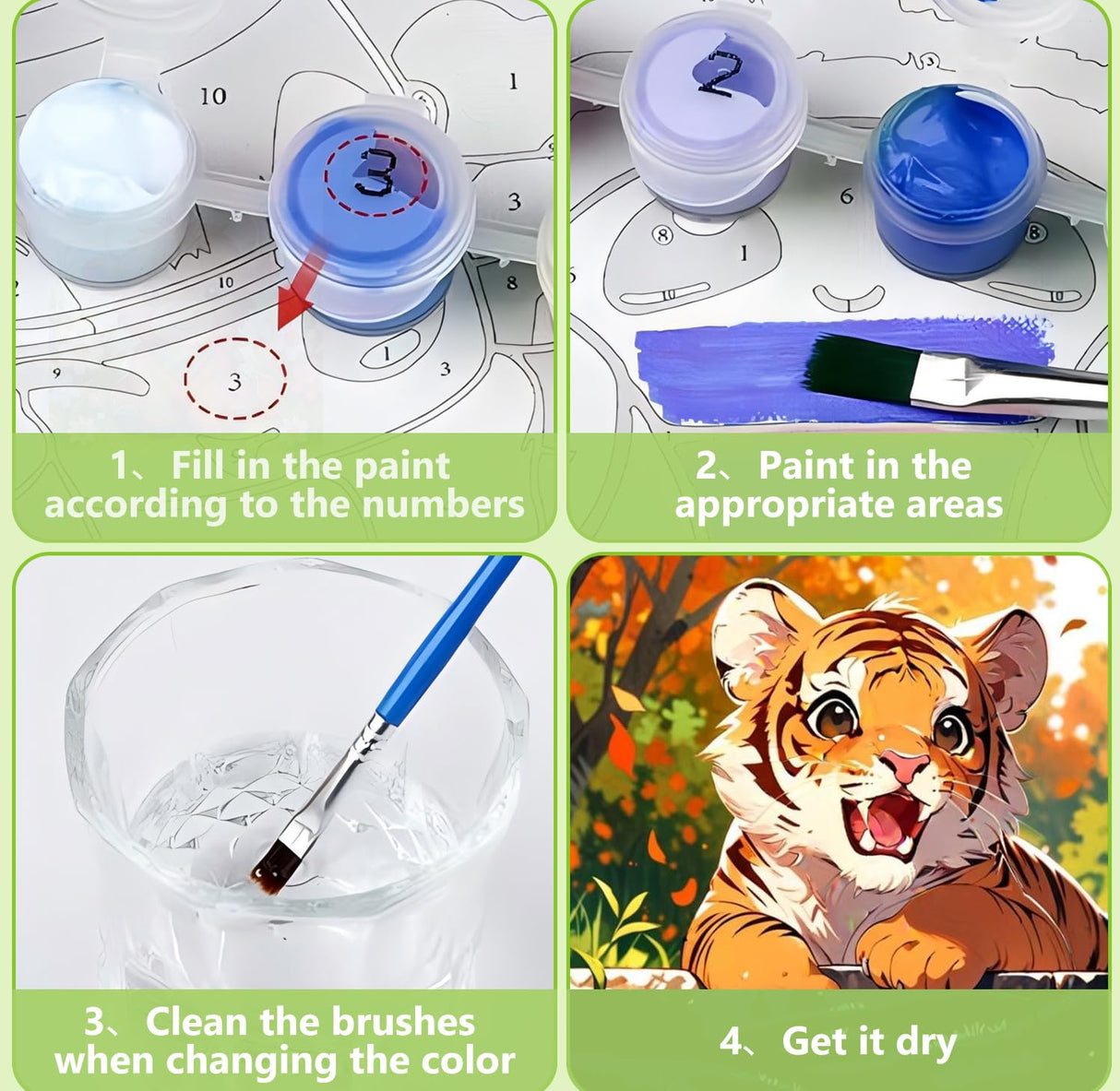 10
1
3
3
10
8
9
3
1
3

1、Fill in the paint according to the numbers

2
6
8
1
8
10
10

2、Paint in the appropriate areas

3、Clean the brushes when changing the color

4、Get it dry