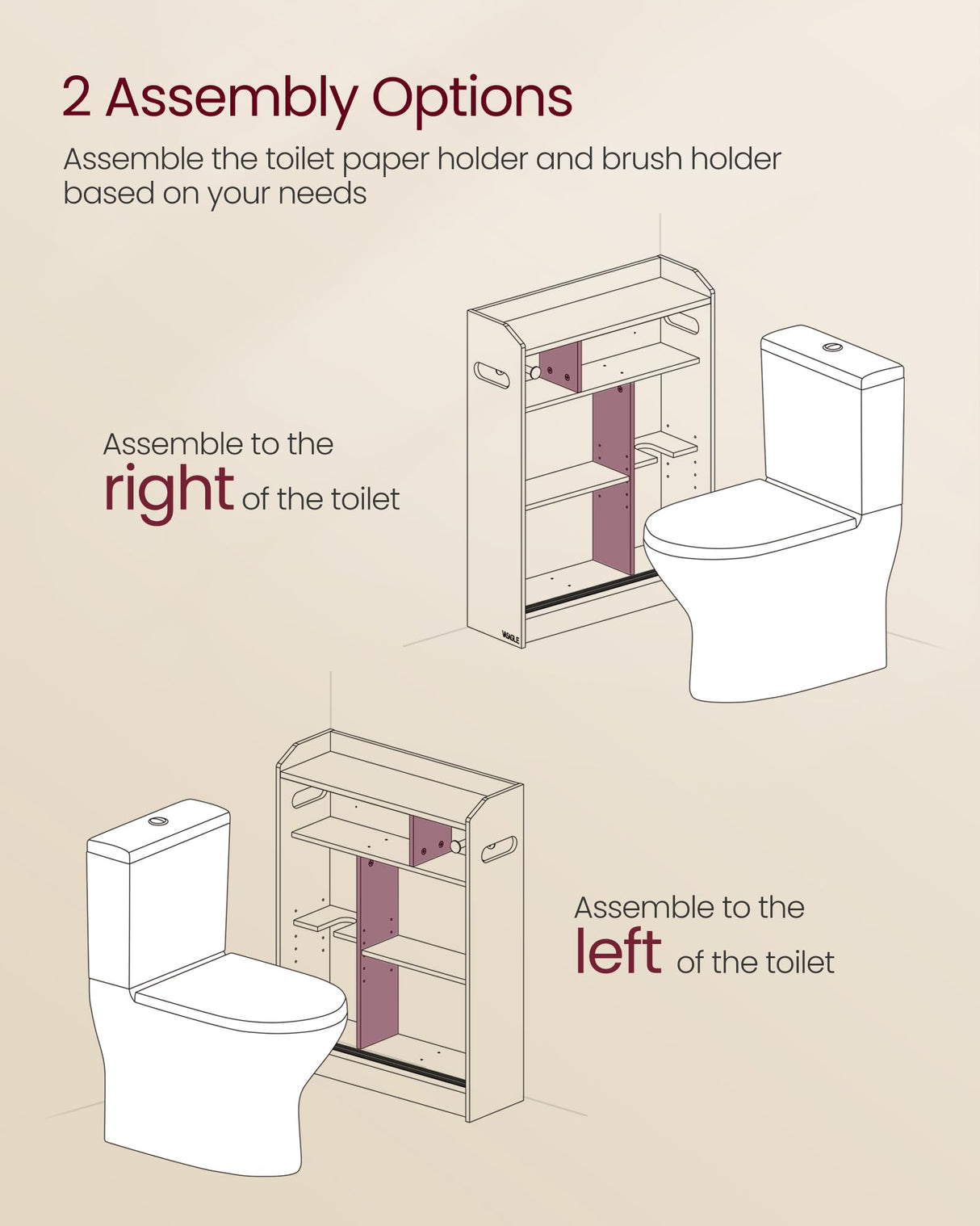 2 Assembly Options

Assemble the toilet paper holder and brush holder based on your needs

Assemble to the right of the toilet

VASAGLE

Assemble to the left of the toilet