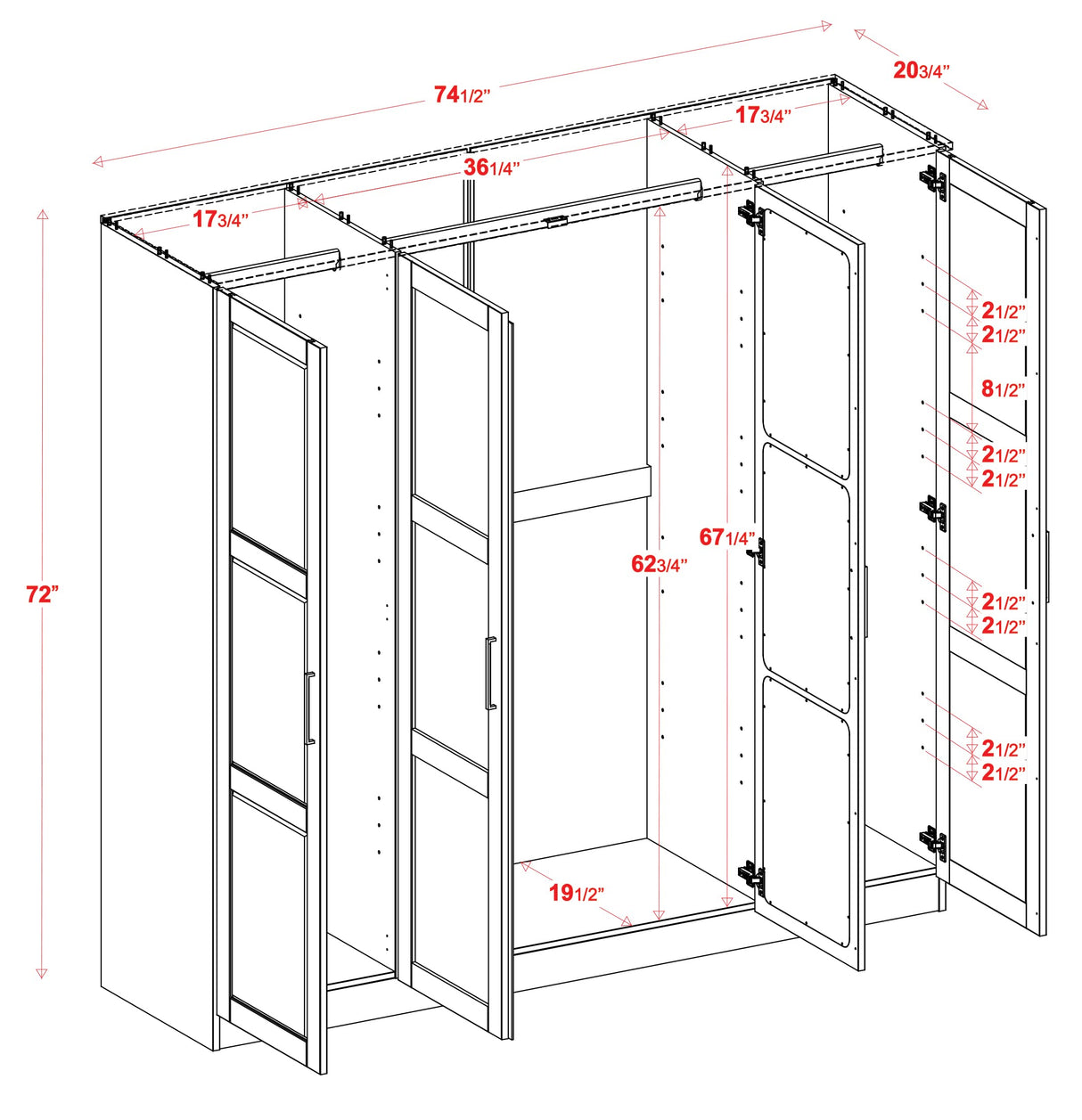 74 1/2”

20 3/4”

17 3/4”

36 1/4”

17 3/4”

72”

2 1/2”
2 1/2”
8 1/2”
2 1/2”
2 1/2”

67 1/4”

62 3/4”

2 1/2”
2 1/2”

2 1/2”
2 1/2”

19 1/2”