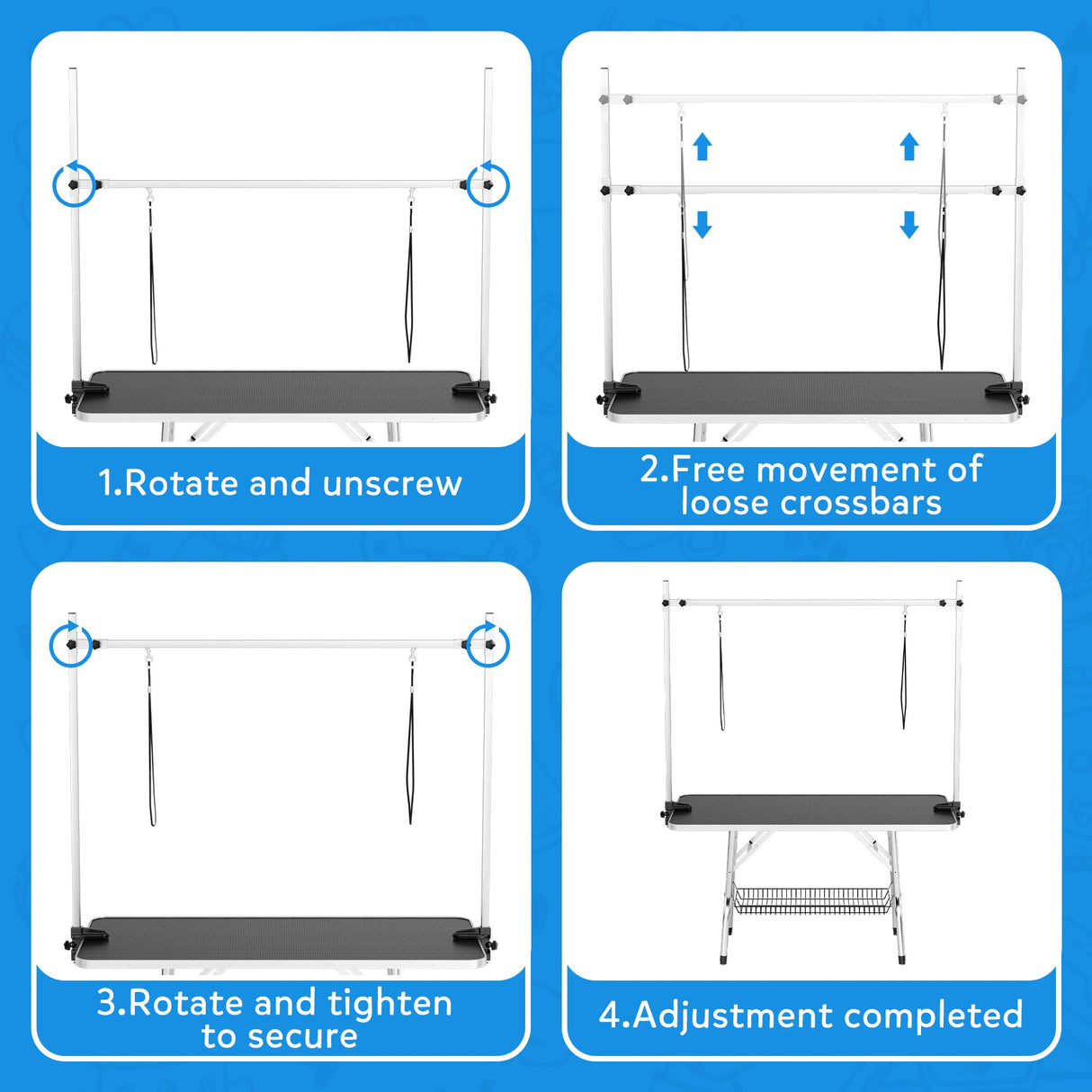 1.Rotate and unscrew

2.Free movement of loose crossbars

3.Rotate and tighten to secure

4.Adjustment completed