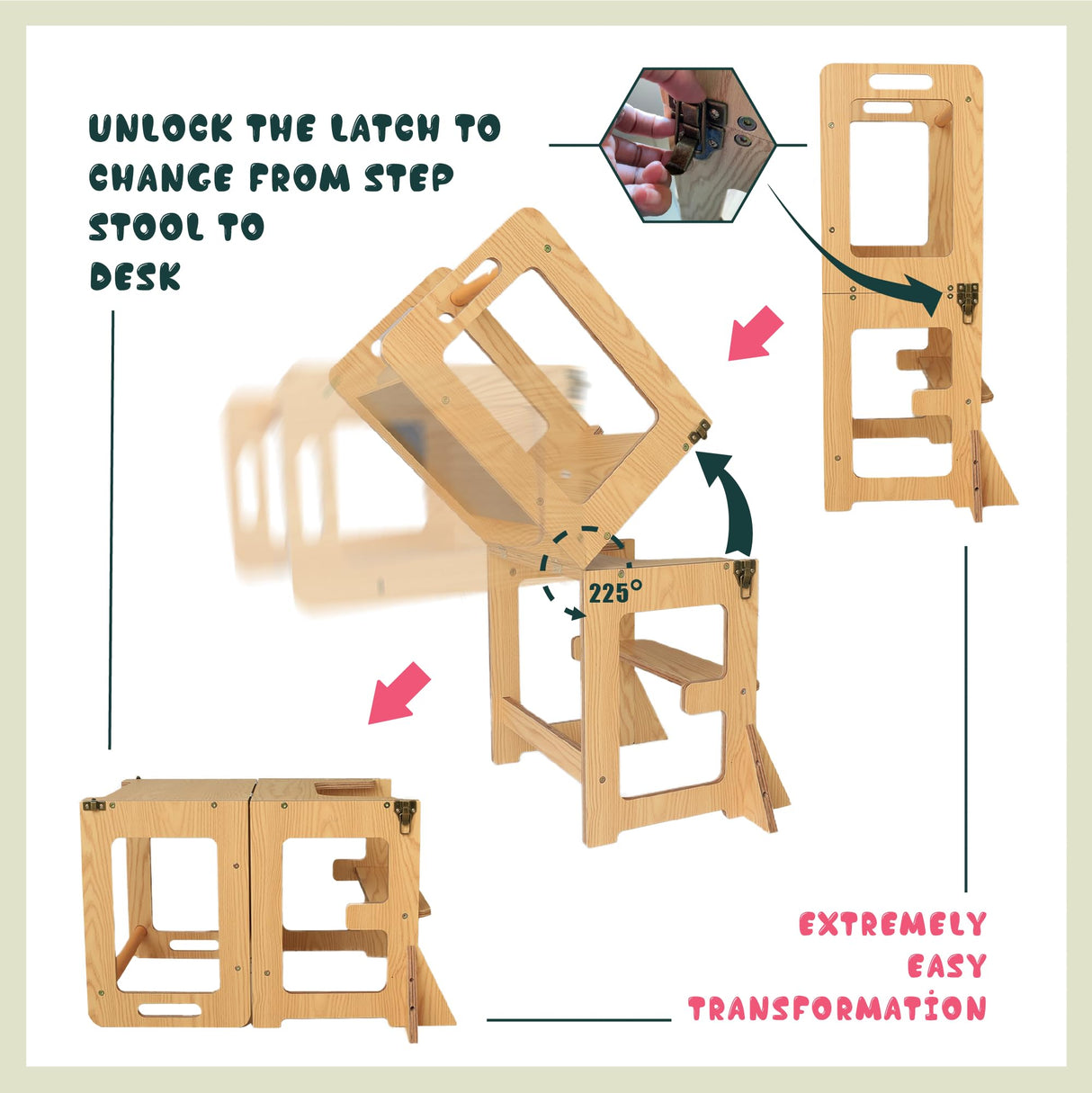 UNLOCK THE LATCH TO CHANGE FROM STEP STOOL TO DESK

225°

EXTREMELY EASY TRANSFORMATİON