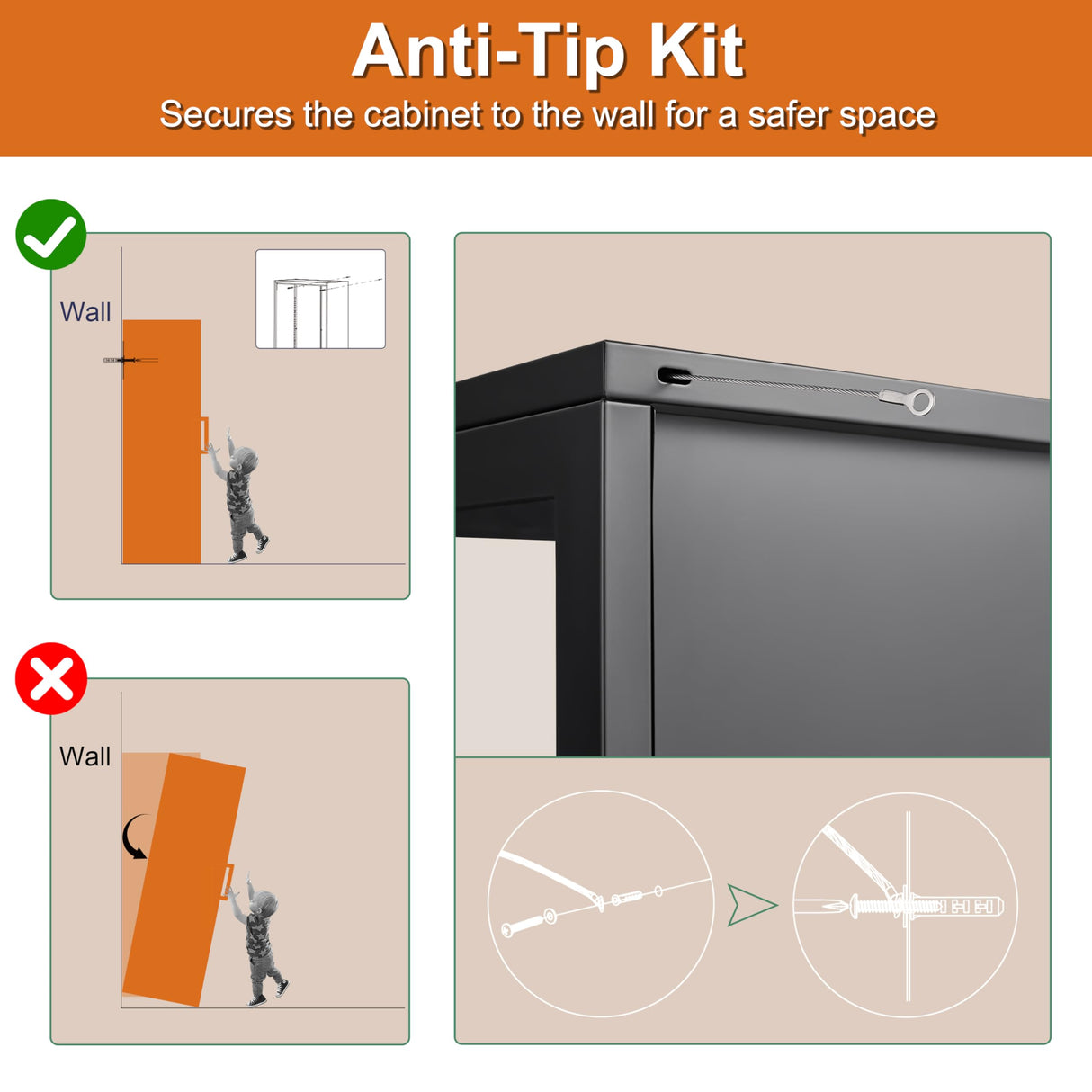 Anti-Tip Kit
Secures the cabinet to the wall for a safer space

Wall

Wall