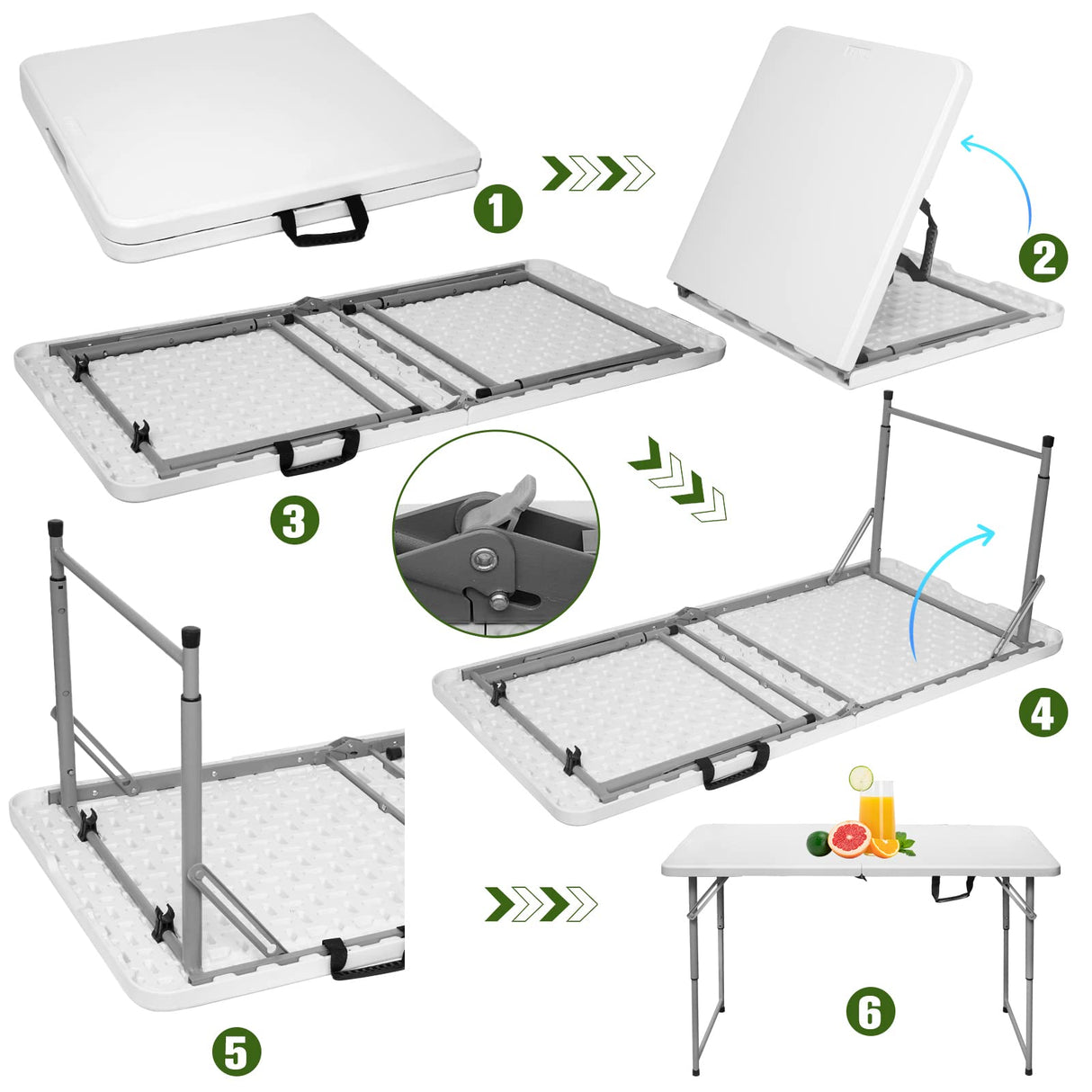 1

2

3

4

5

6