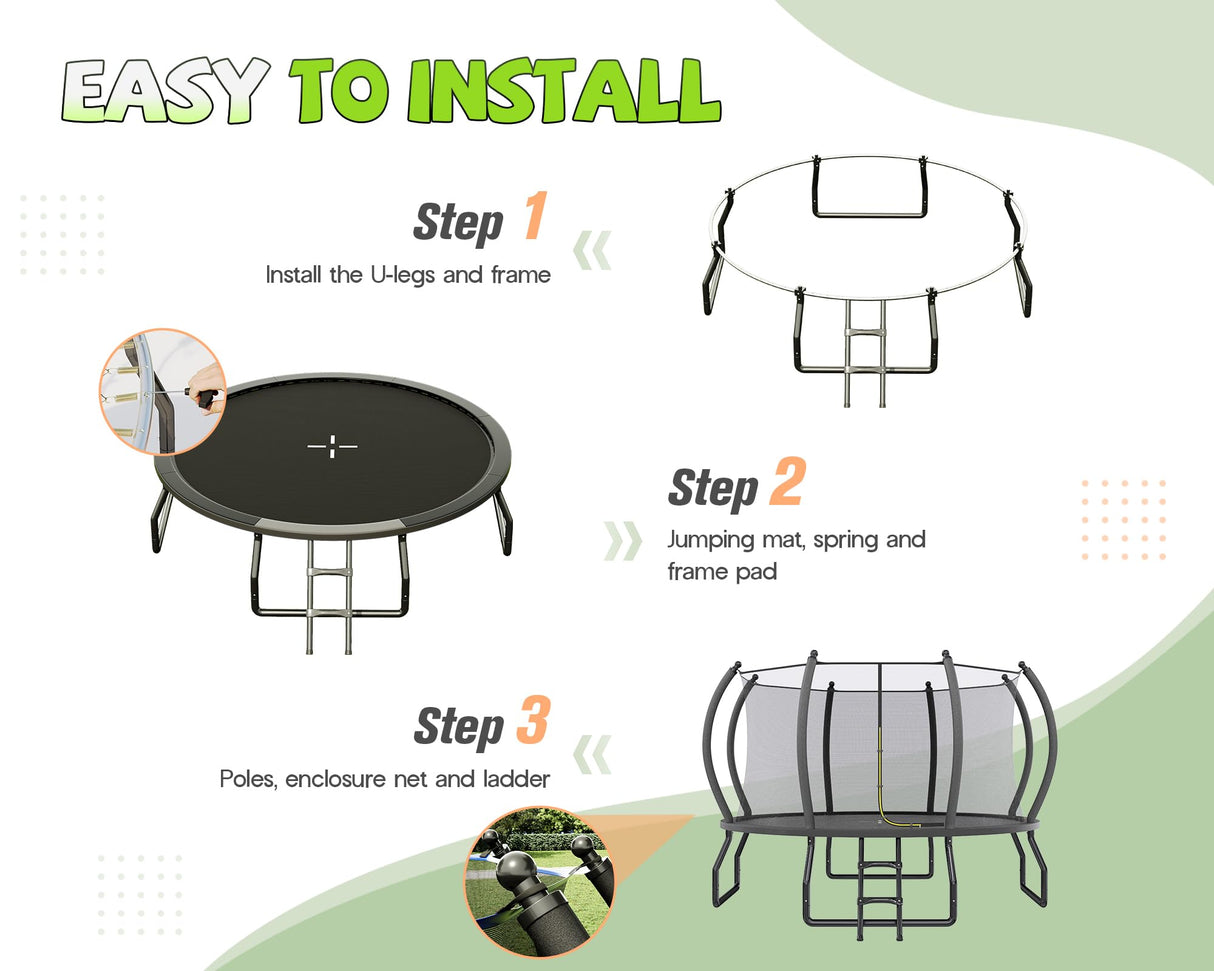 EASY TO INSTALL

Step 1
Install the U-legs and frame

Step 2
Jumping mat, spring and frame pad

Step 3
Poles, enclosure net and ladder