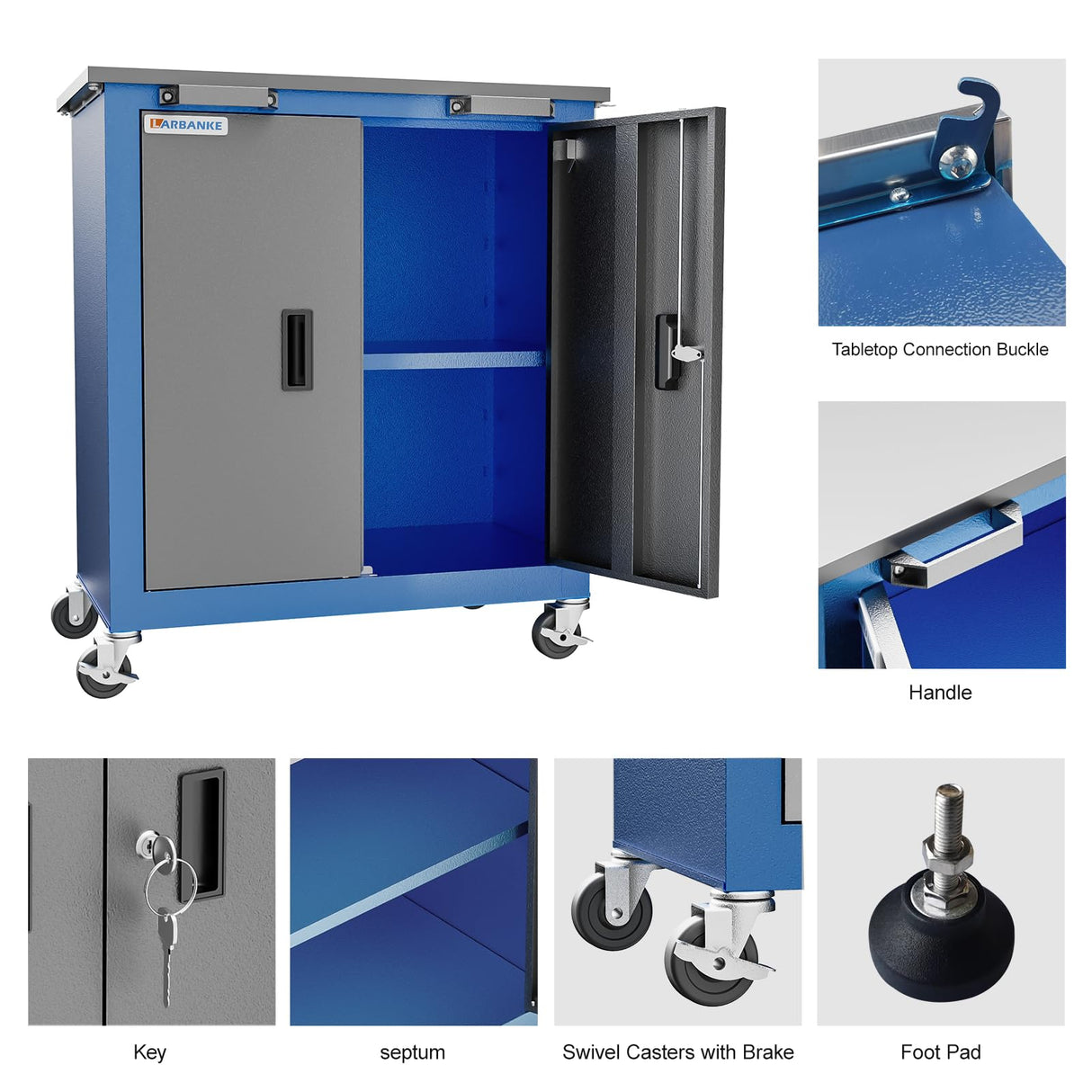 LARBANKE

Tabletop Connection Buckle

Handle

Key

septum

Swivel Casters with Brake

Foot Pad