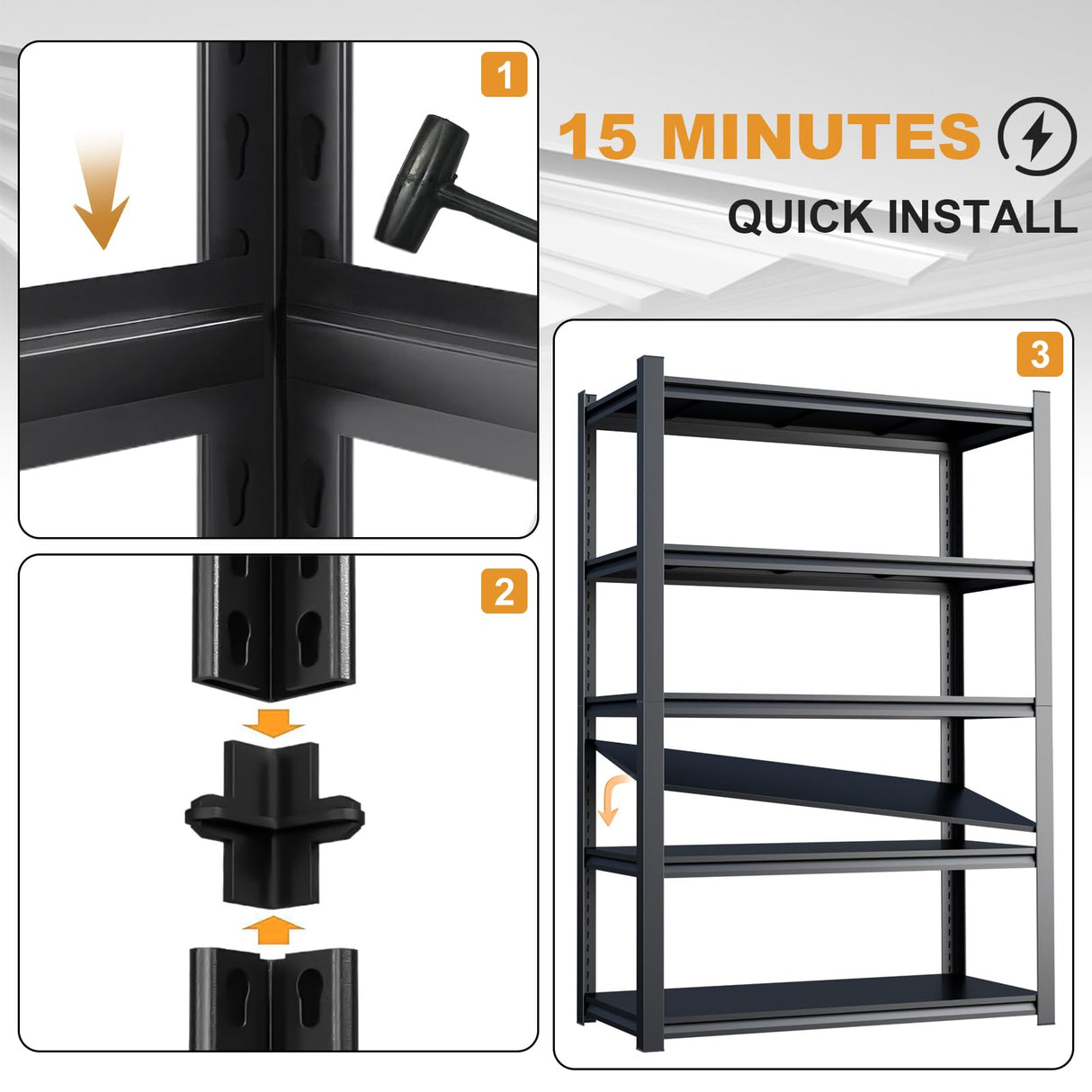 1

15 MINUTES

QUICK INSTALL

2

3