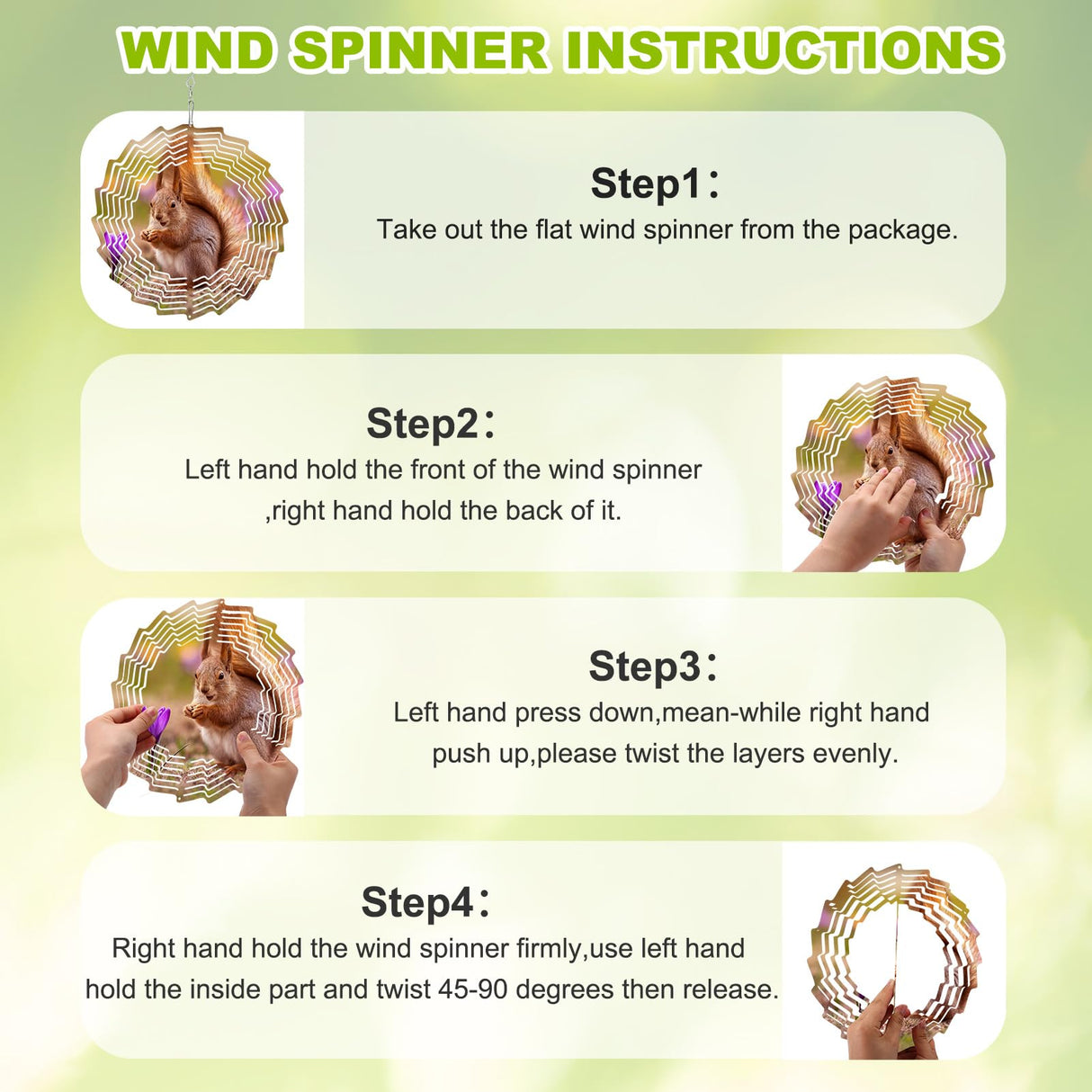 WIND SPINNER INSTRUCTIONS

Step1：
Take out the flat wind spinner from the package.

Step2：
Left hand hold the front of the wind spinner ,right hand hold the back of it.

Step3：
Left hand press down,mean-while right hand push up,please twist the layers evenly.

Step4：
Right hand hold the wind spinner firmly,use left hand hold the inside part and twist 45-90 degrees then release.