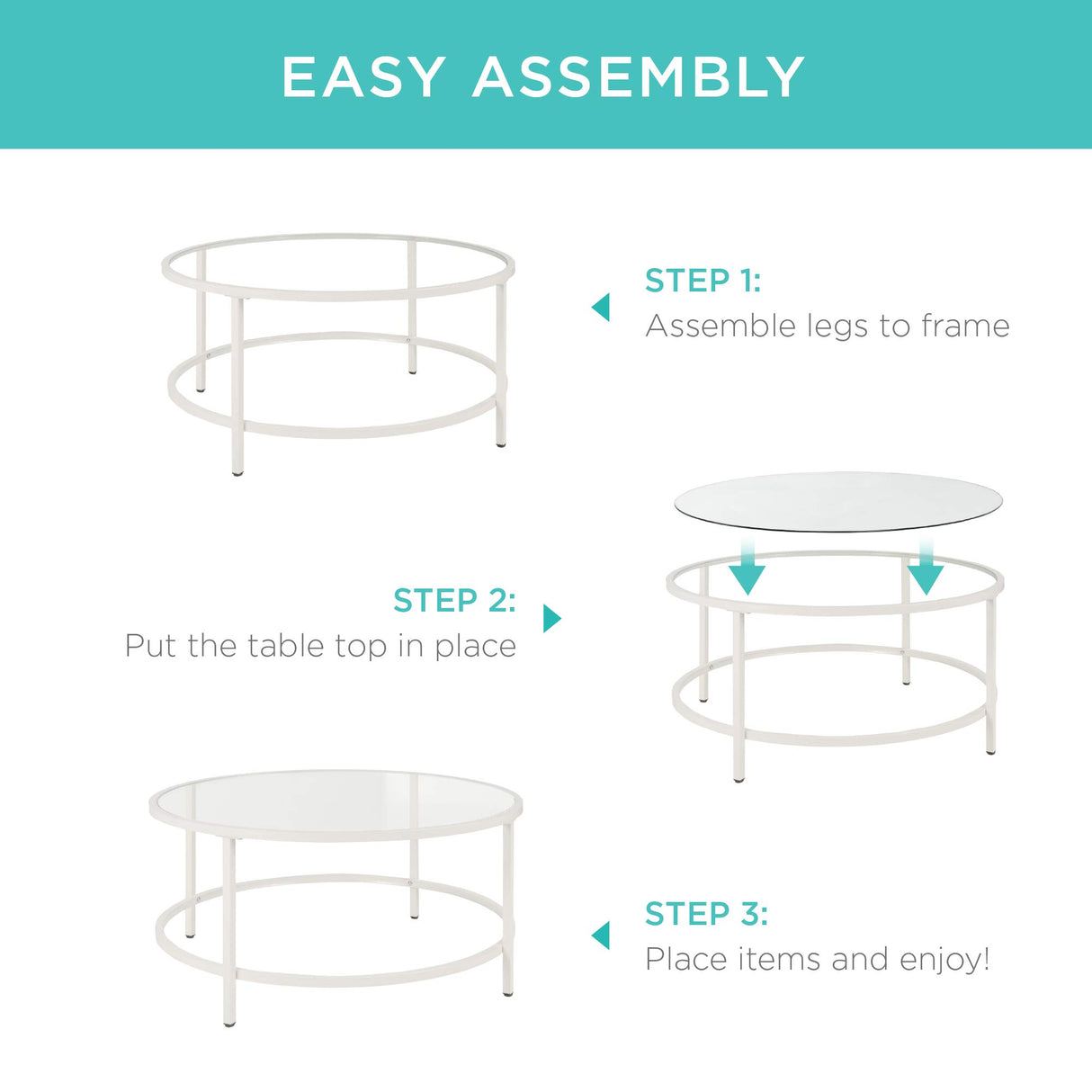 EASY ASSEMBLY

STEP 1:
Assemble legs to frame

STEP 2:
Put the table top in place

STEP 3:
Place items and enjoy!