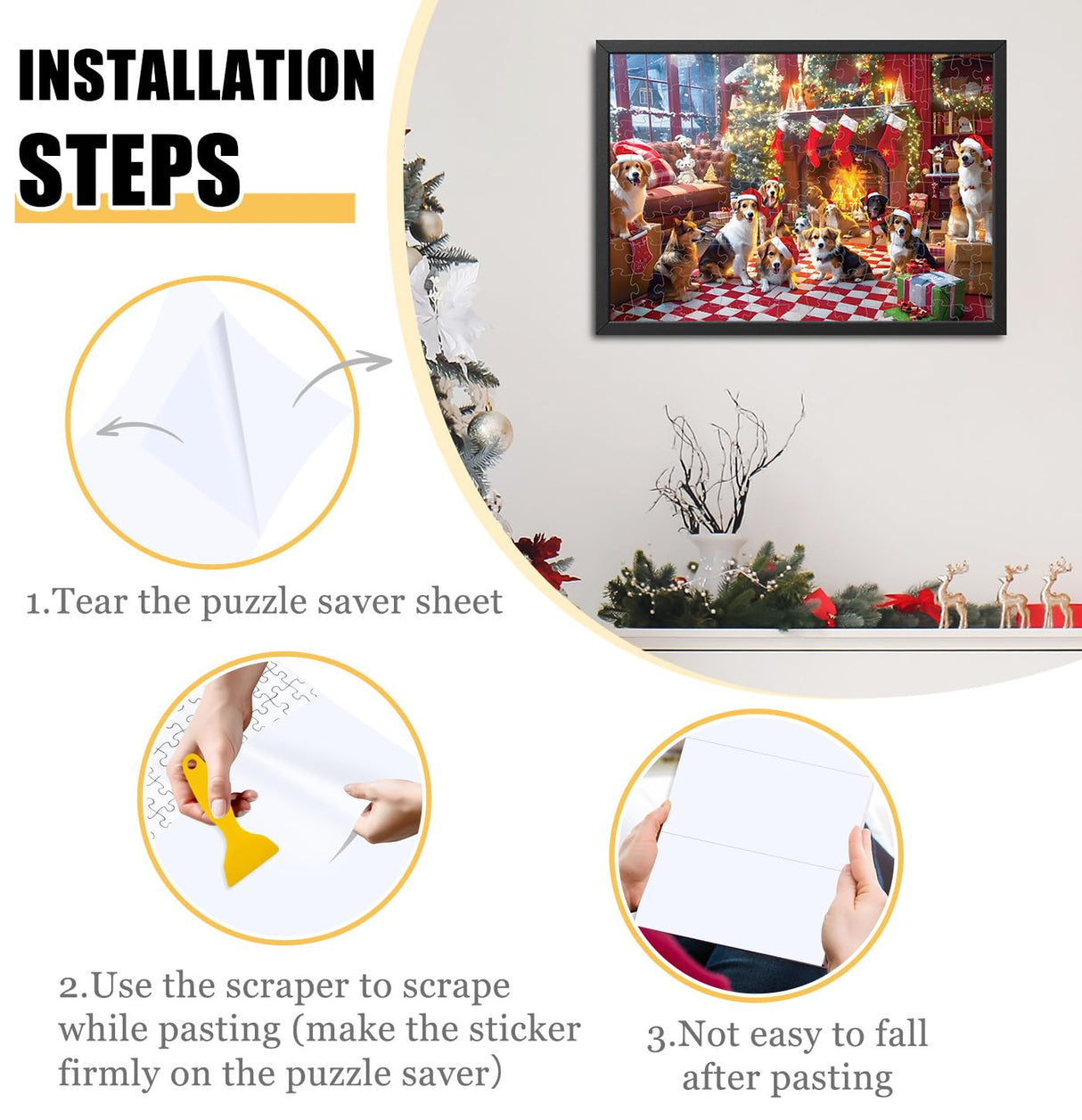 INSTALLATION STEPS

1.Tear the puzzle saver sheet

2.Use the scraper to scrape while pasting (make the sticker firmly on the puzzle saver)

3.Not easy to fall after pasting