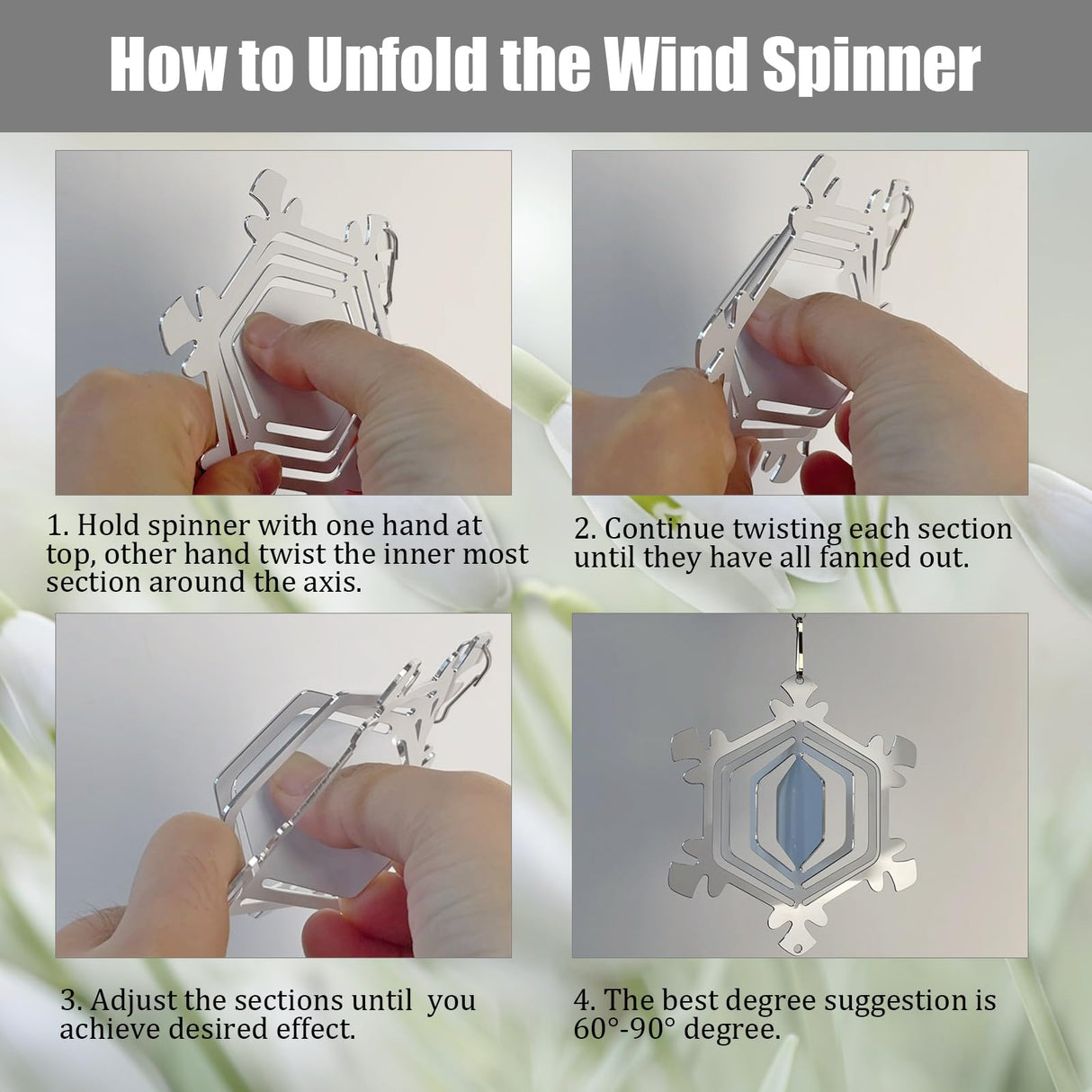 How to Unfold the Wind Spinner

1. Hold spinner with one hand at top, other hand twist the inner most section around the axis.

2. Continue twisting each section until they have all fanned out.

3. Adjust the sections until  you achieve desired effect.

4. The best degree suggestion is 60°-90° degree.