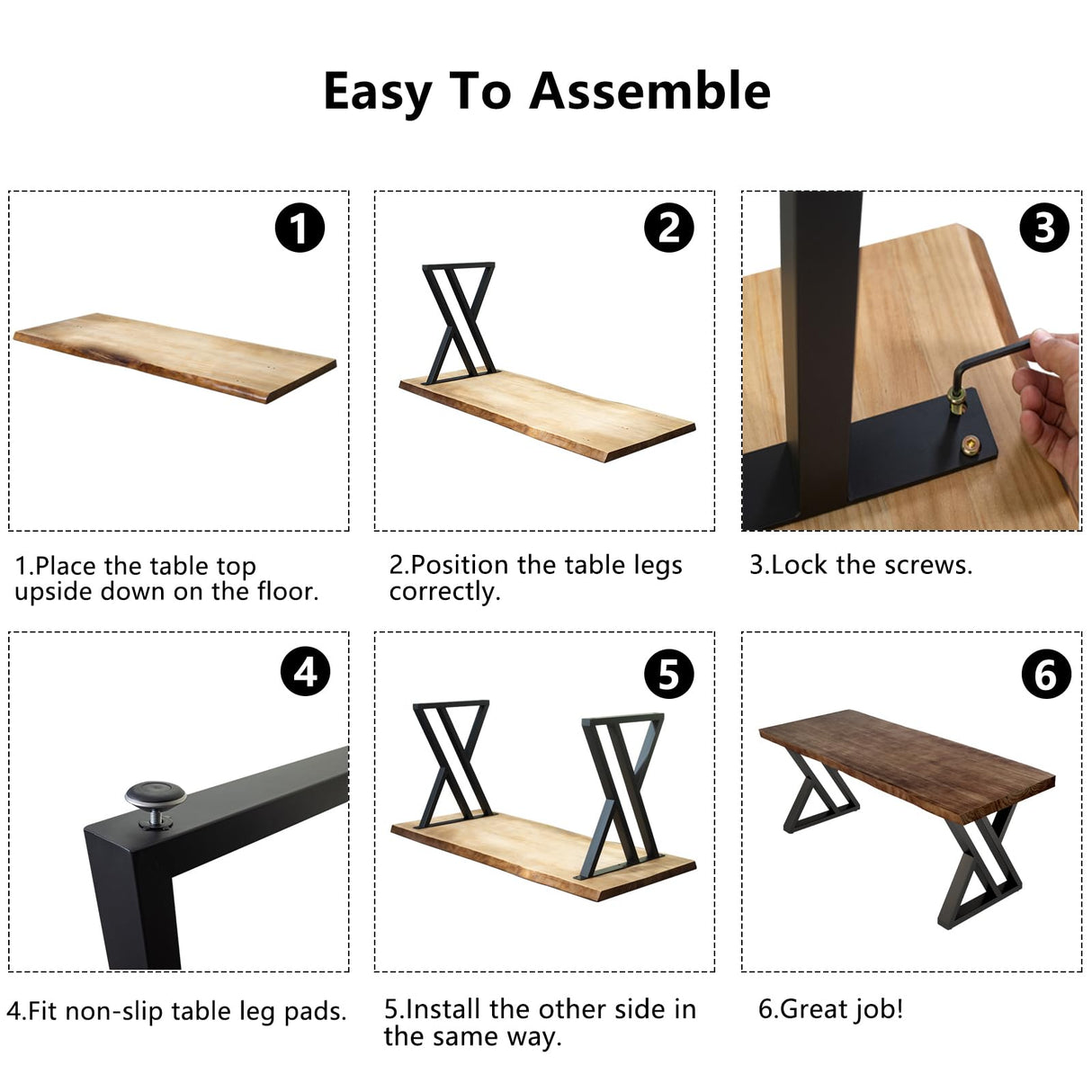 Easy To Assemble

1

2

3

1.Place the table top upside down on the floor.

2.Position the table legs correctly.

3.Lock the screws.

4

5

6

4.Fit non-slip table leg pads.

5.Install the other side in the same way.

6.Great job!