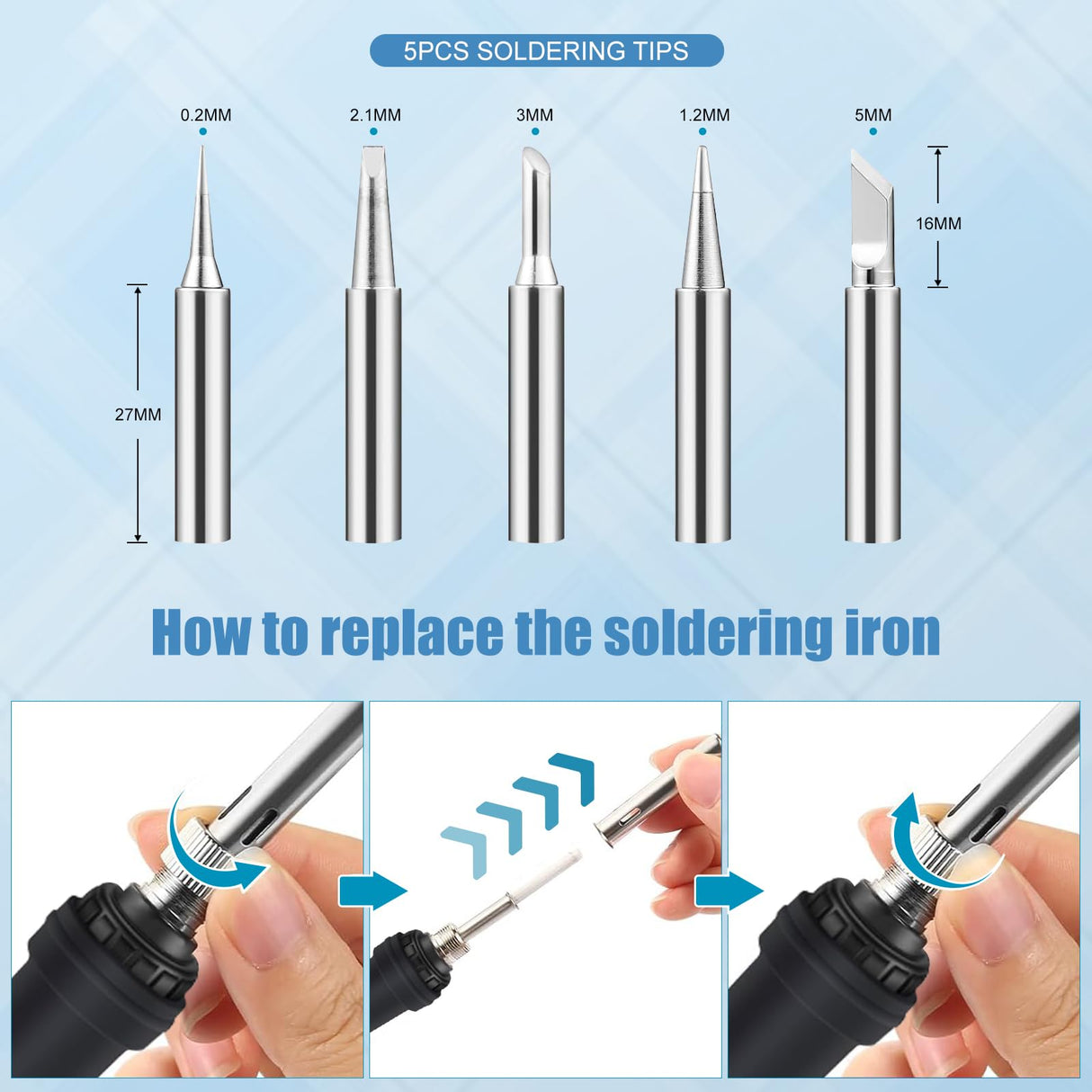 5PCS SOLDERING TIPS

0.2MM

2.1MM

3MM

1.2MM

5MM

16MM

27MM

How to replace the soldering iron