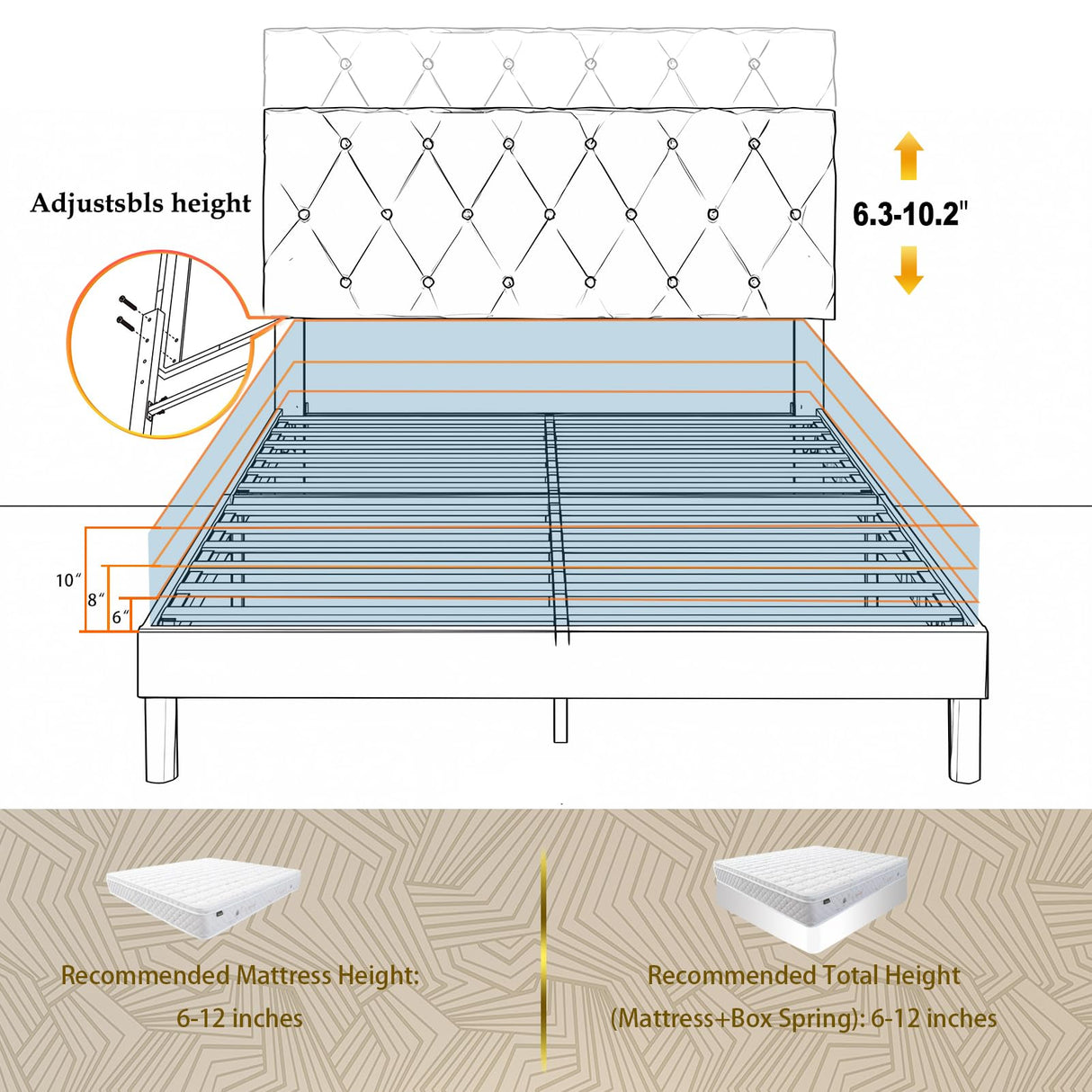 Adjustsbls height

6.3-10.2"

10"

8"

6"

Recommended Mattress Height: 6-12 inches

Recommended Total Height (Mattress+Box Spring): 6-12 inches