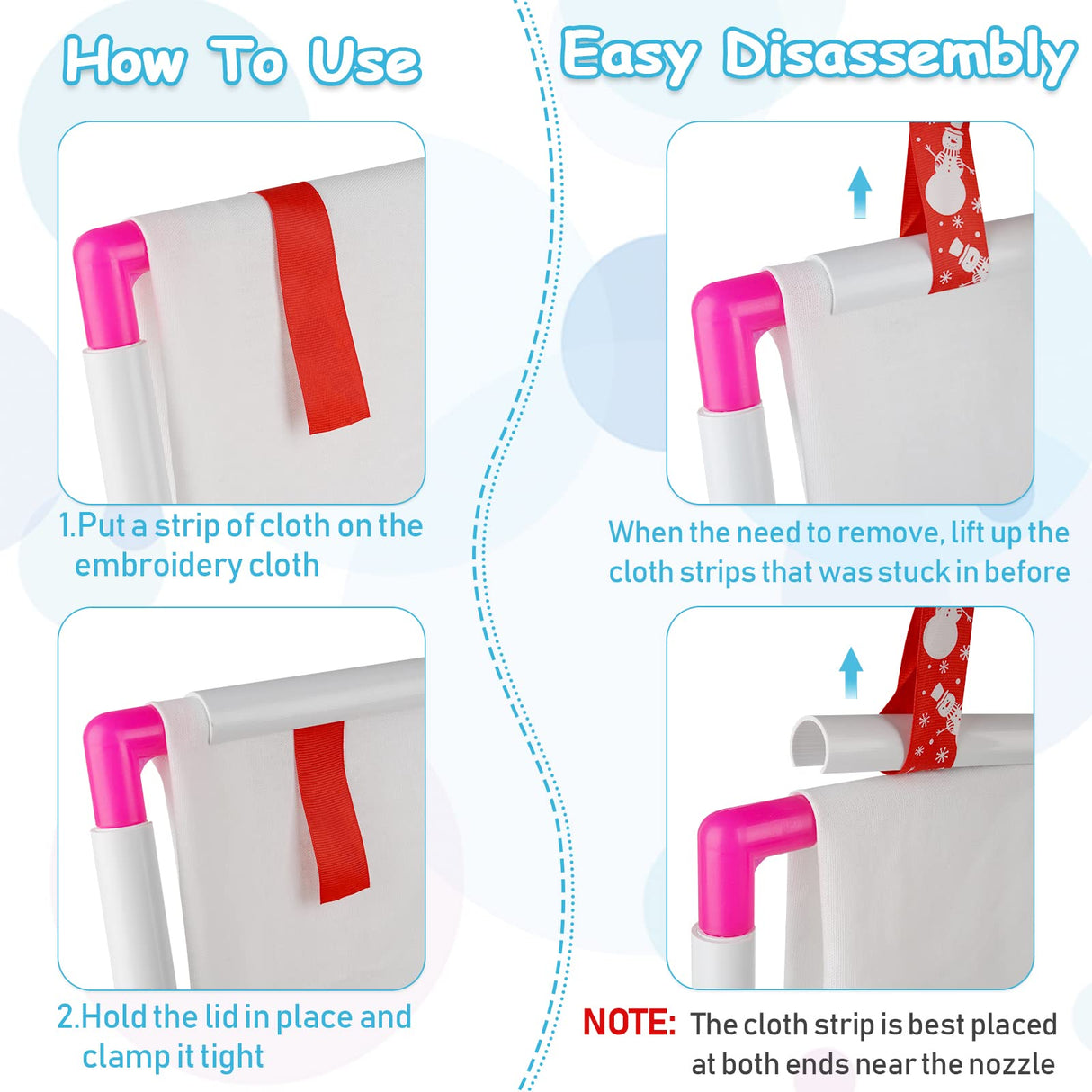 How To Use

1.Put a strip of cloth on the embroidery cloth

2.Hold the lid in place and clamp it tight

Easy Disassembly

When the need to remove, lift up the cloth strips that was stuck in before

NOTE: The cloth strip is best placed at both ends near the nozzle