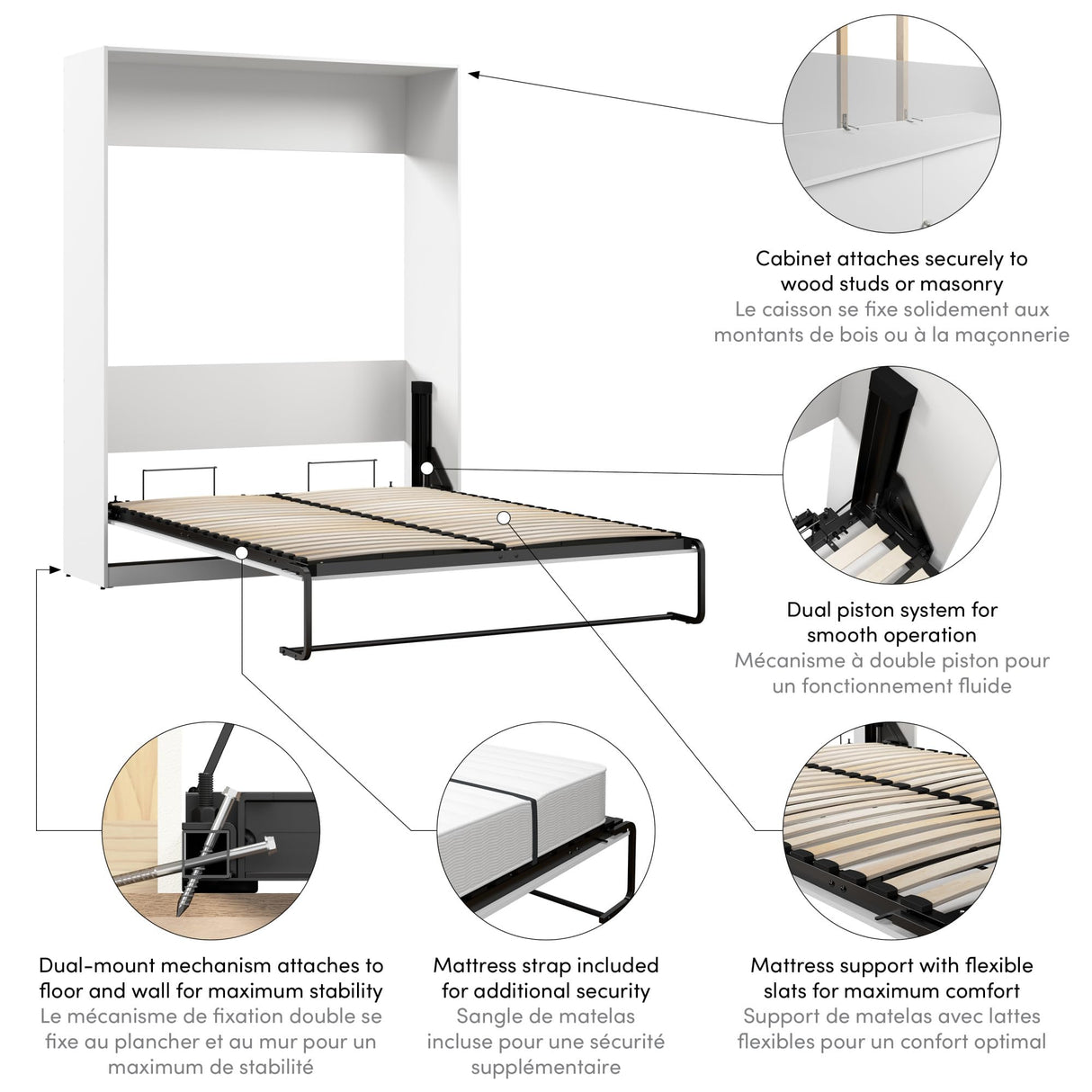 Cabinet attaches securely to wood studs or masonry
Le caisson se fixe solidement aux montants de bois ou à la maçonnerie

Dual piston system for smooth operation
Mécanisme à double piston pour un fonctionnement fluide

Dual-mount mechanism attaches to floor and wall for maximum stability
Le mécanisme de fixation double se fixe au plancher et au mur pour un maximum de stabilité

Mattress strap included for additional security
Sangle de matelas incluse pour une sécurité supplémentaire

Mattress support with flexible slats for maximum comfort
Support de matelas avec lattes flexibles pour un confort optimal