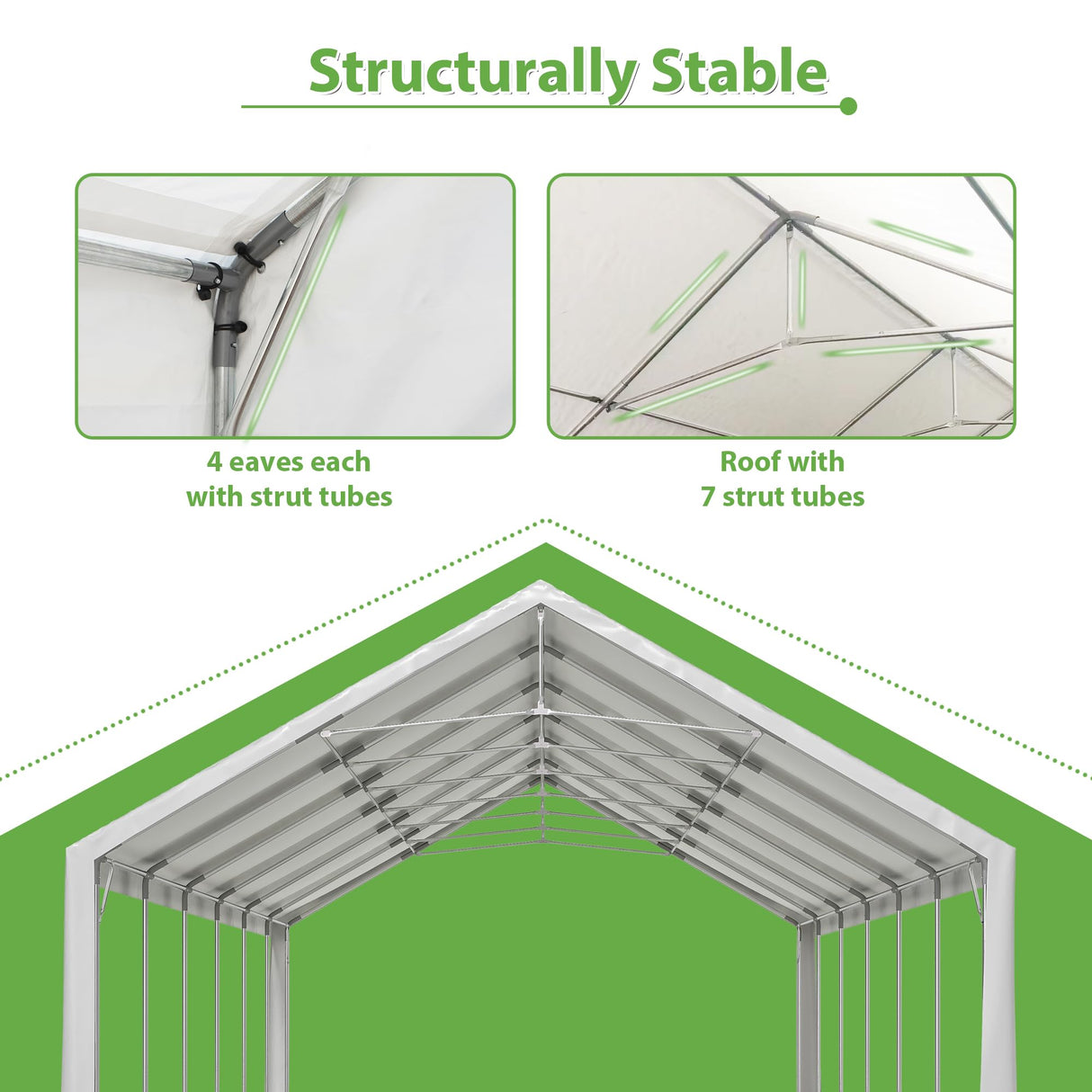 Structurally Stable

4 eaves each with strut tubes

Roof with 7 strut tubes