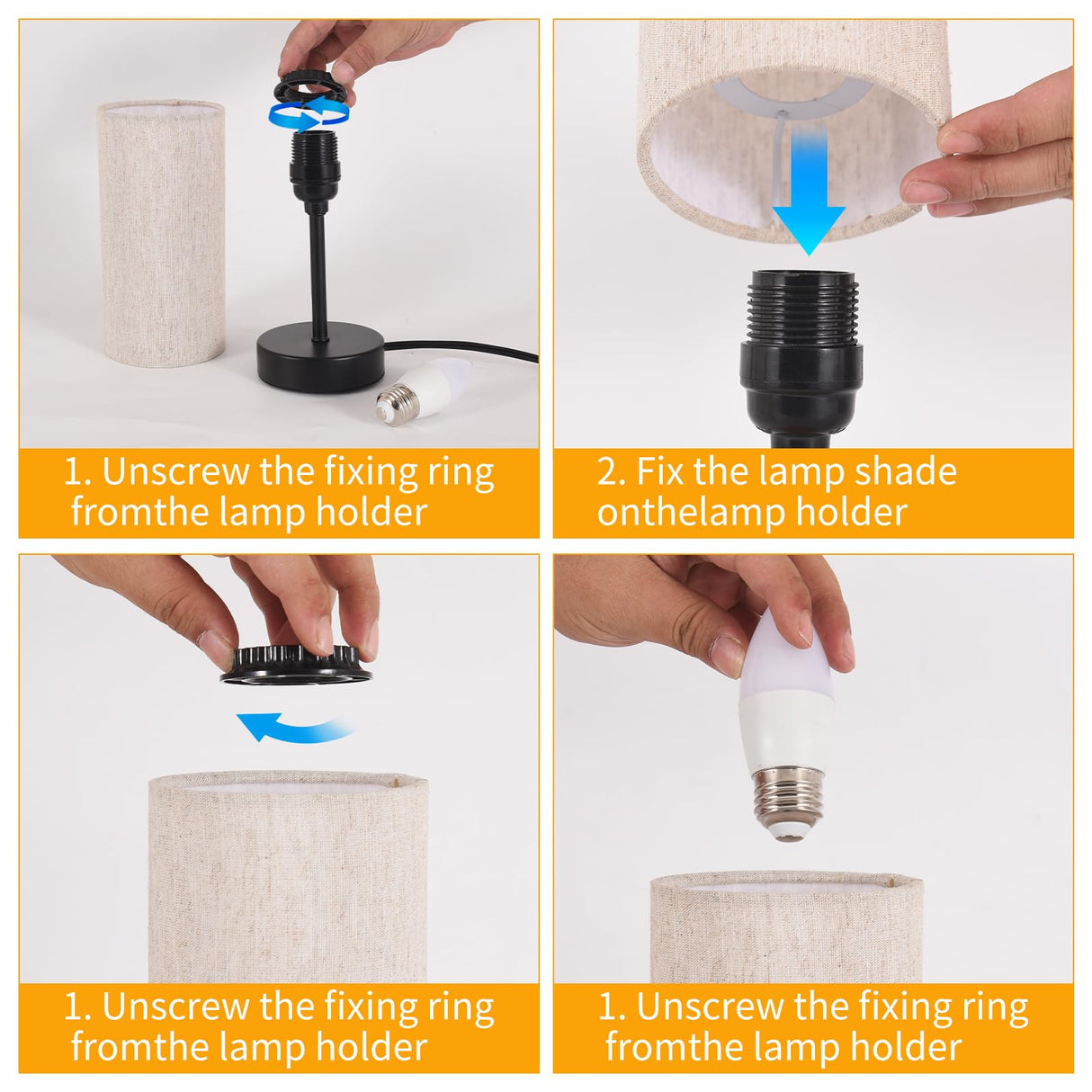 1. Unscrew the fixing ring fromthe lamp holder

2. Fix the lamp shade onthelamp holder

1. Unscrew the fixing ring fromthe lamp holder

1. Unscrew the fixing ring fromthe lamp holder