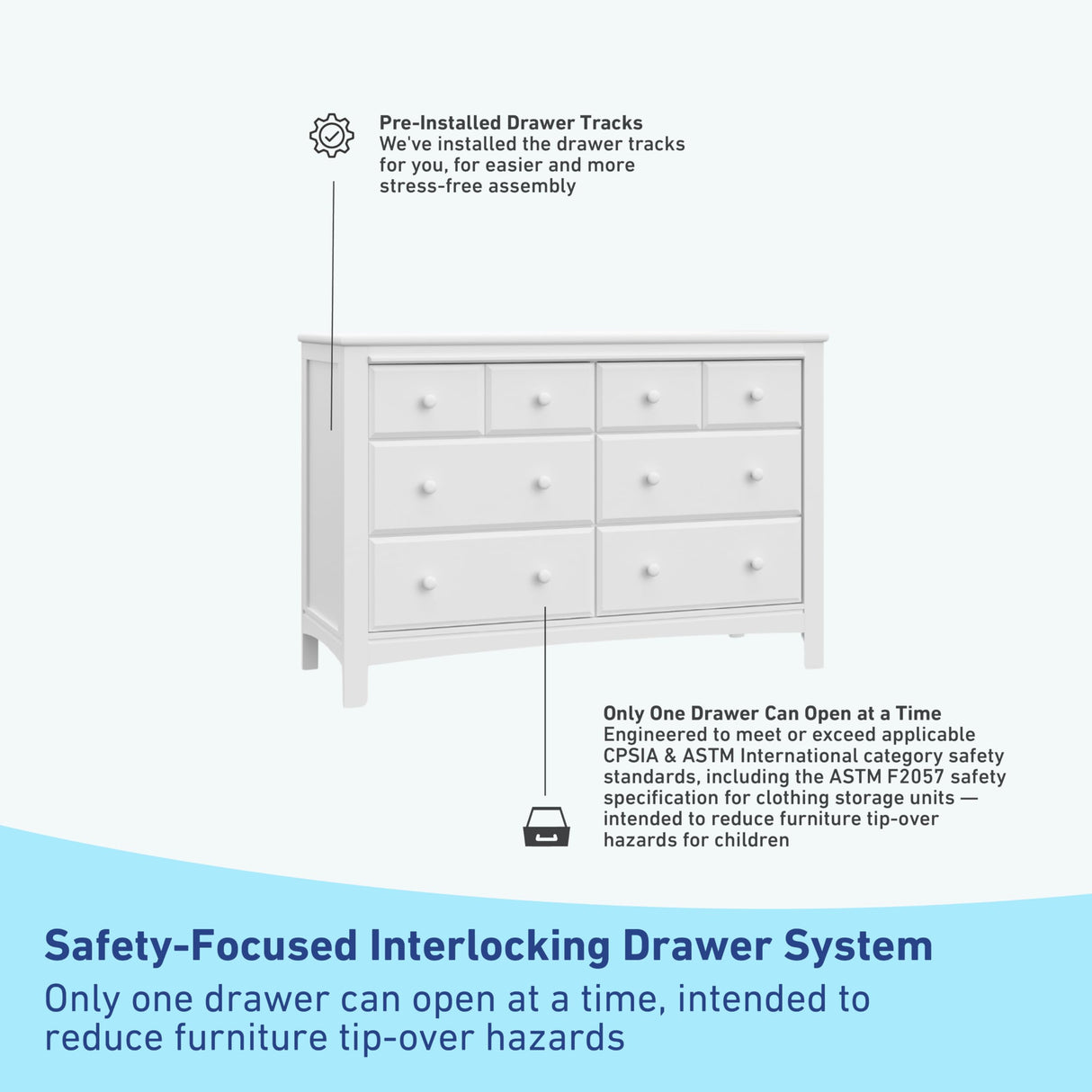 Pre-Installed Drawer Tracks
We've installed the drawer tracks for you, for easier and more stress-free assembly

Only One Drawer Can Open at a Time
Engineered to meet or exceed applicable CPSIA & ASTM International category safety standards, including the ASTM F2057 safety specification for clothing storage units — intended to reduce furniture tip-over hazards for children

Safety-Focused Interlocking Drawer System
Only one drawer can open at a time, intended to reduce furniture tip-over hazards