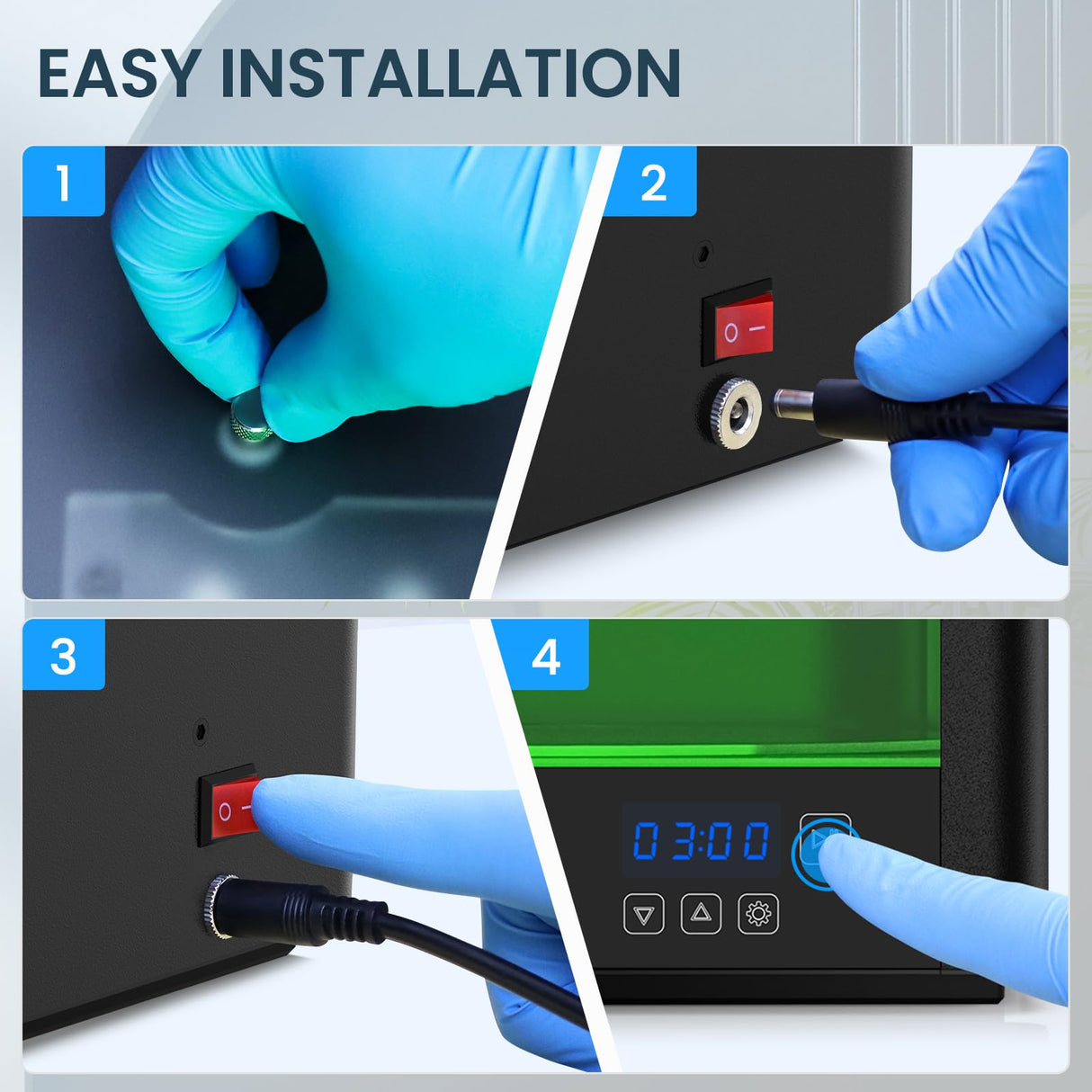 EASY INSTALLATION

1

2

O —

3

O —

4

03:00