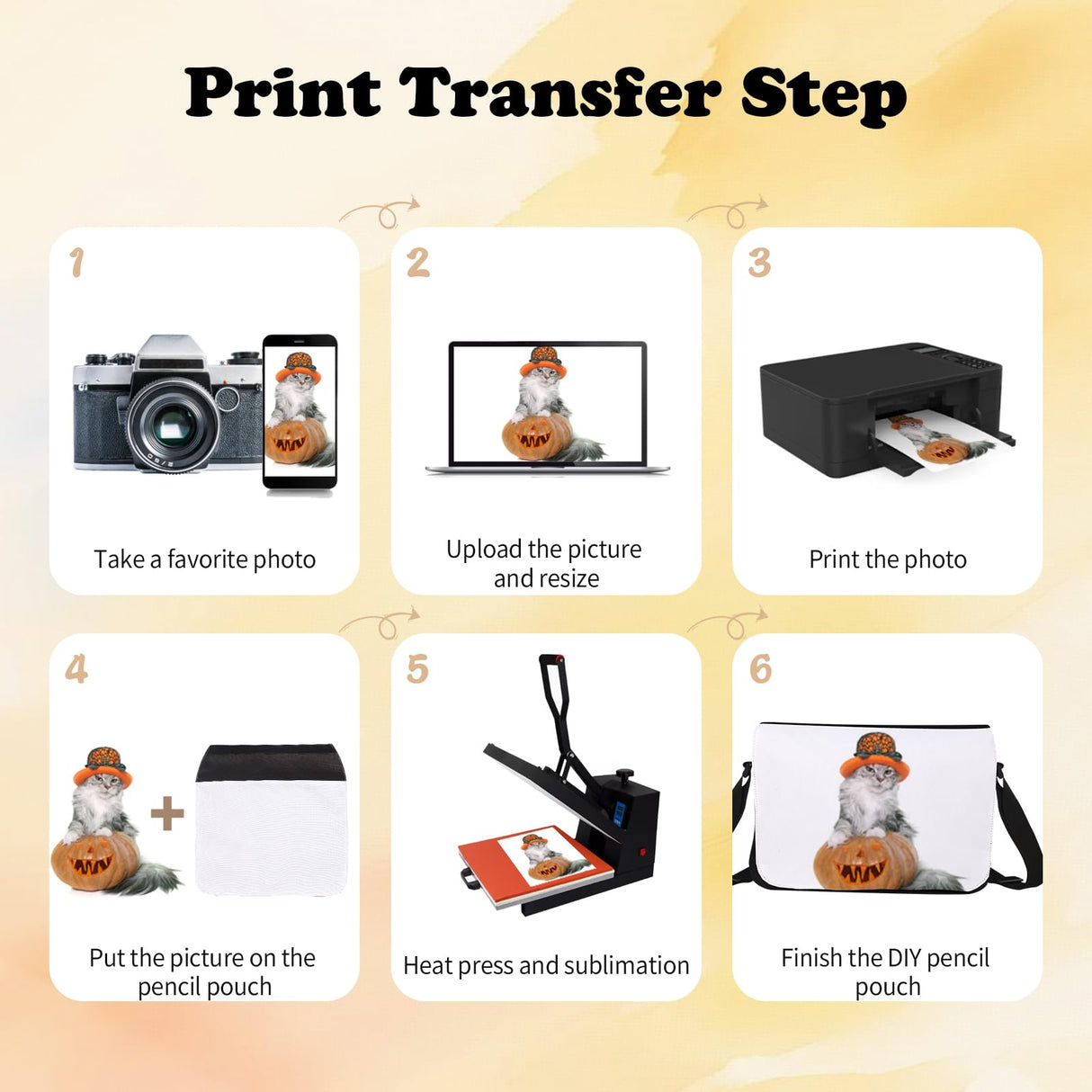 Print Transfer Step

1

Take a favorite photo

2

Upload the picture and resize

3

Print the photo

4

Put the picture on the pencil pouch

5

Heat press and sublimation

6

Finish the DIY pencil pouch