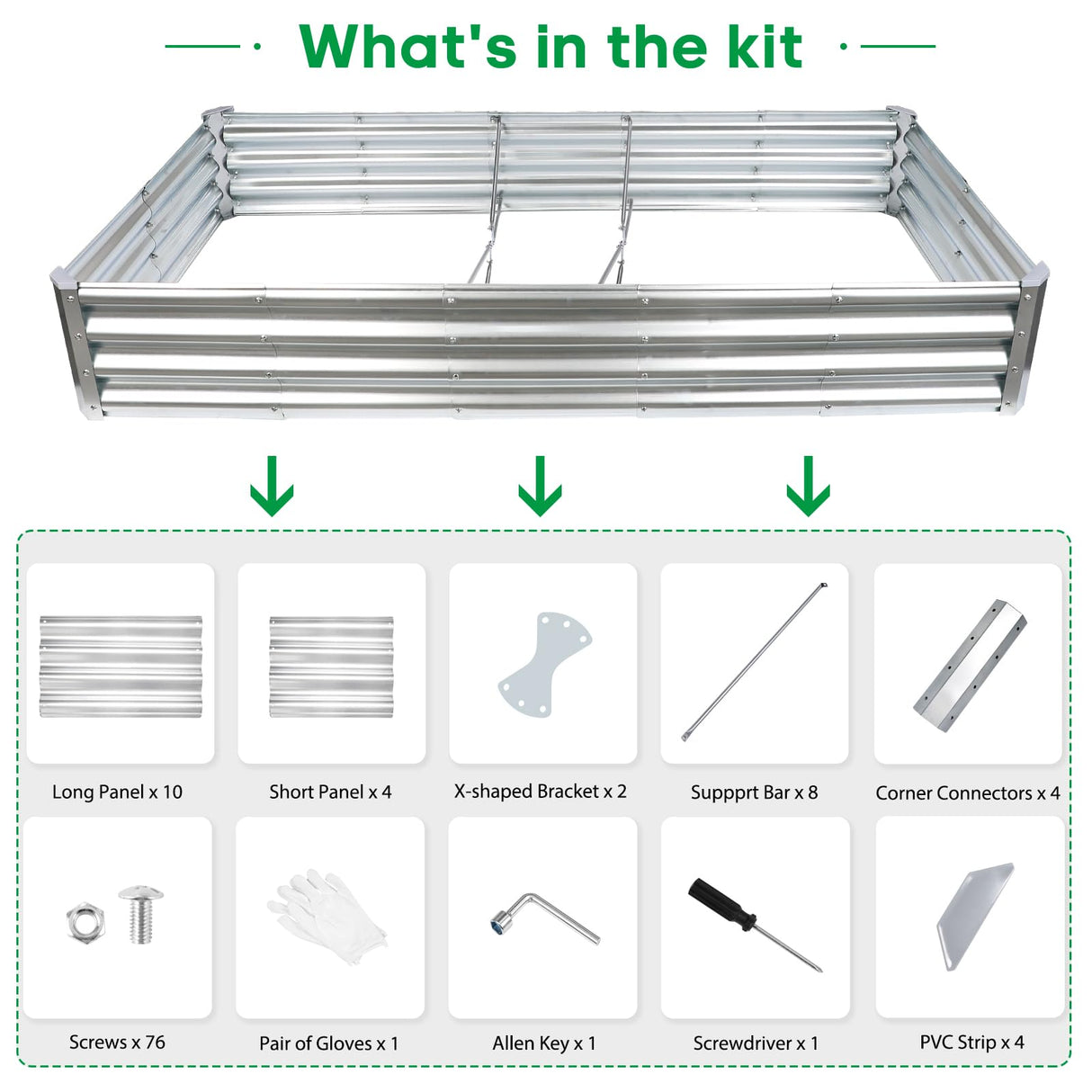 What's in the kit

Long Panel x 10

Short Panel x 4

X-shaped Bracket x 2

Suppprt Bar x 8

Corner Connectors x 4

Screws x 76

Pair of Gloves x 1

Allen Key x 1

Screwdriver x 1

PVC Strip x 4